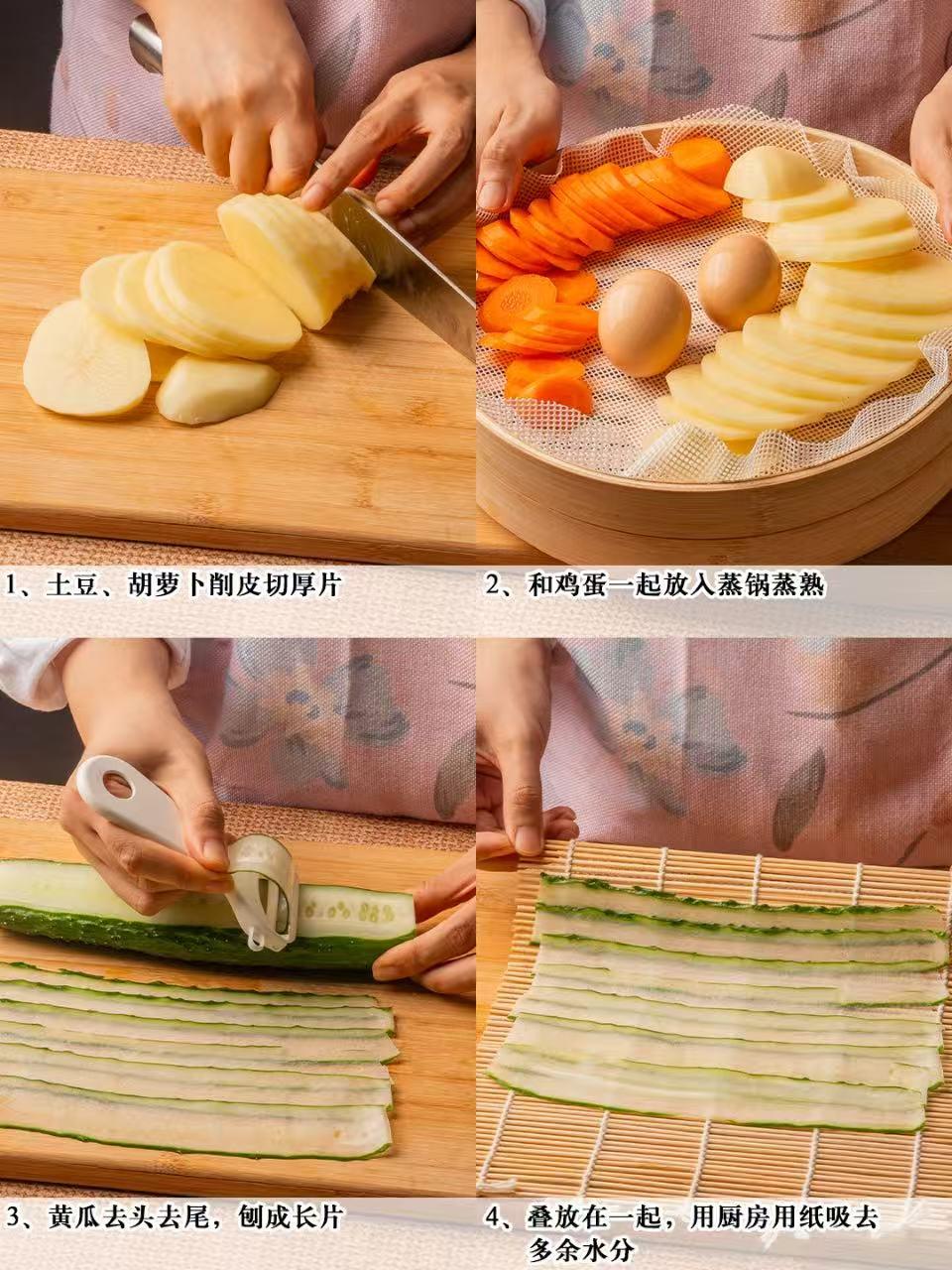 1、土豆、胡萝卜削皮切厚片

2、和鸡蛋一起放入蒸锅蒸熟

3、黄瓜去头去尾，刨成长片

4、叠放在一起，用厨房用纸吸去多余水分