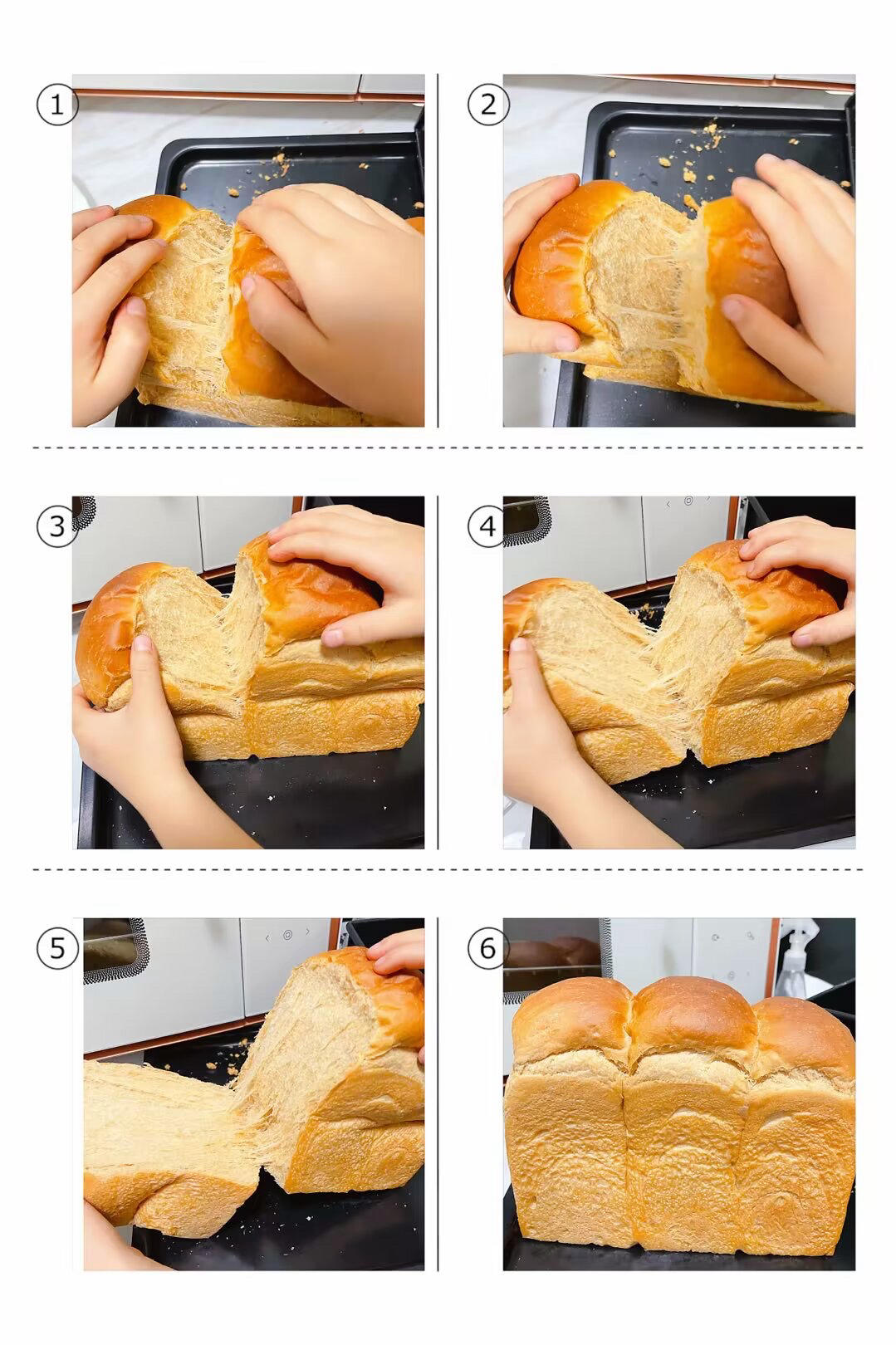 ①
②
③
④
⑤
⑥