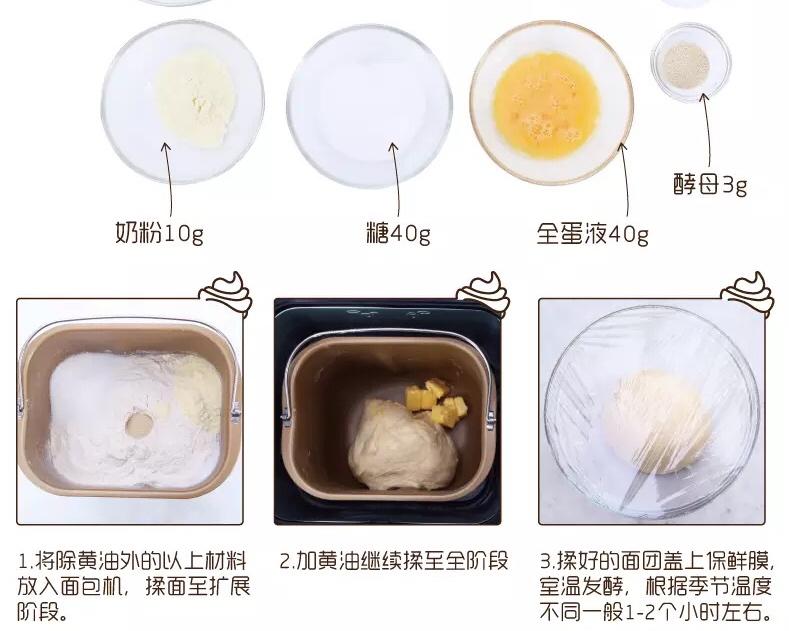 奶粉10g

糖40g

全蛋液40g

酵母3g

1.将除黄油外的以上材料放入面包机，揉面至扩展阶段。

2.加黄油继续揉至全阶段

3.揉好的面团盖上保鲜膜，室温发酵，根据季节温度不同一般1-2个小时左右。