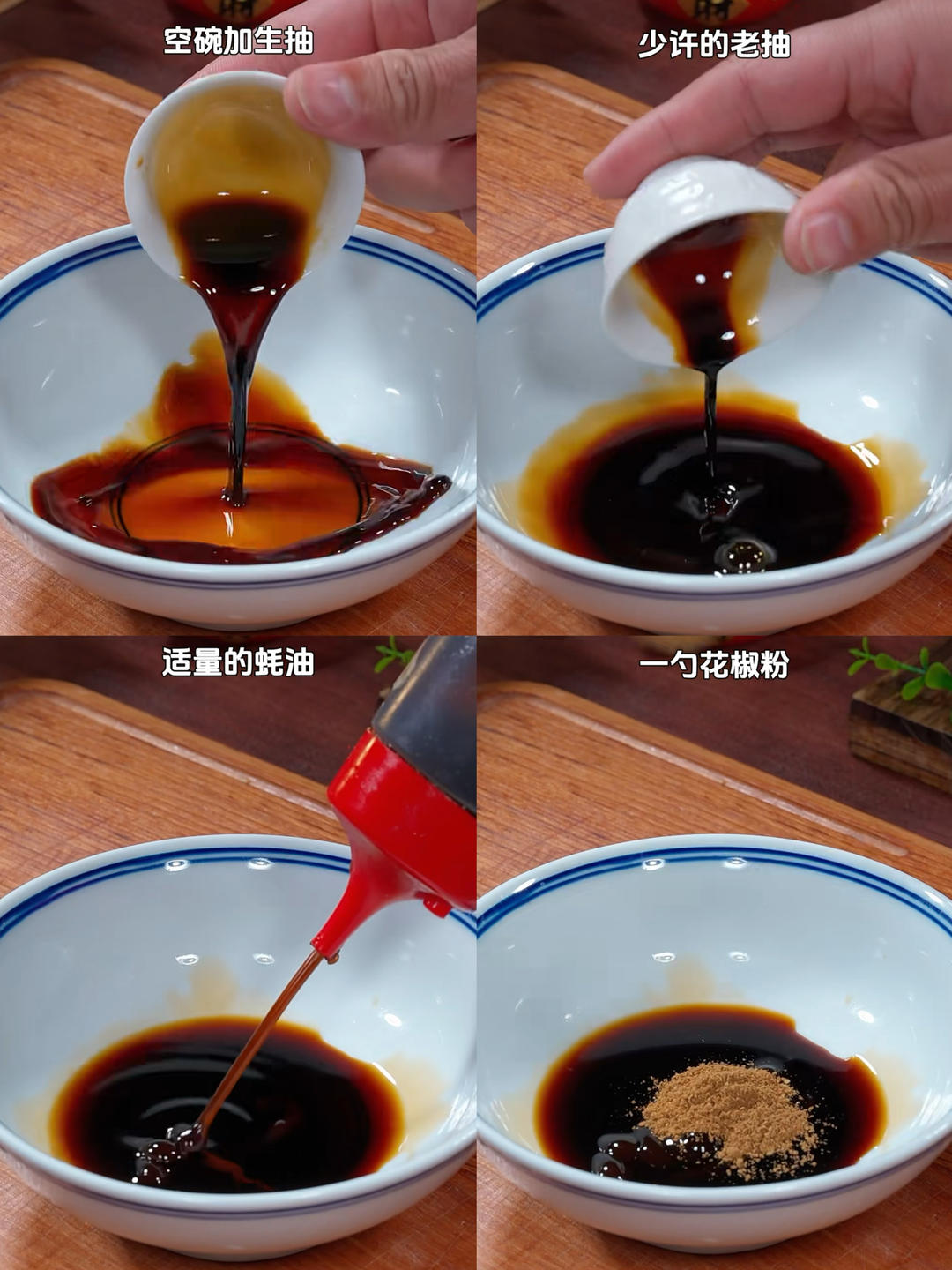 空碗加生抽

少许的老抽

适量的蚝油

一勺花椒粉