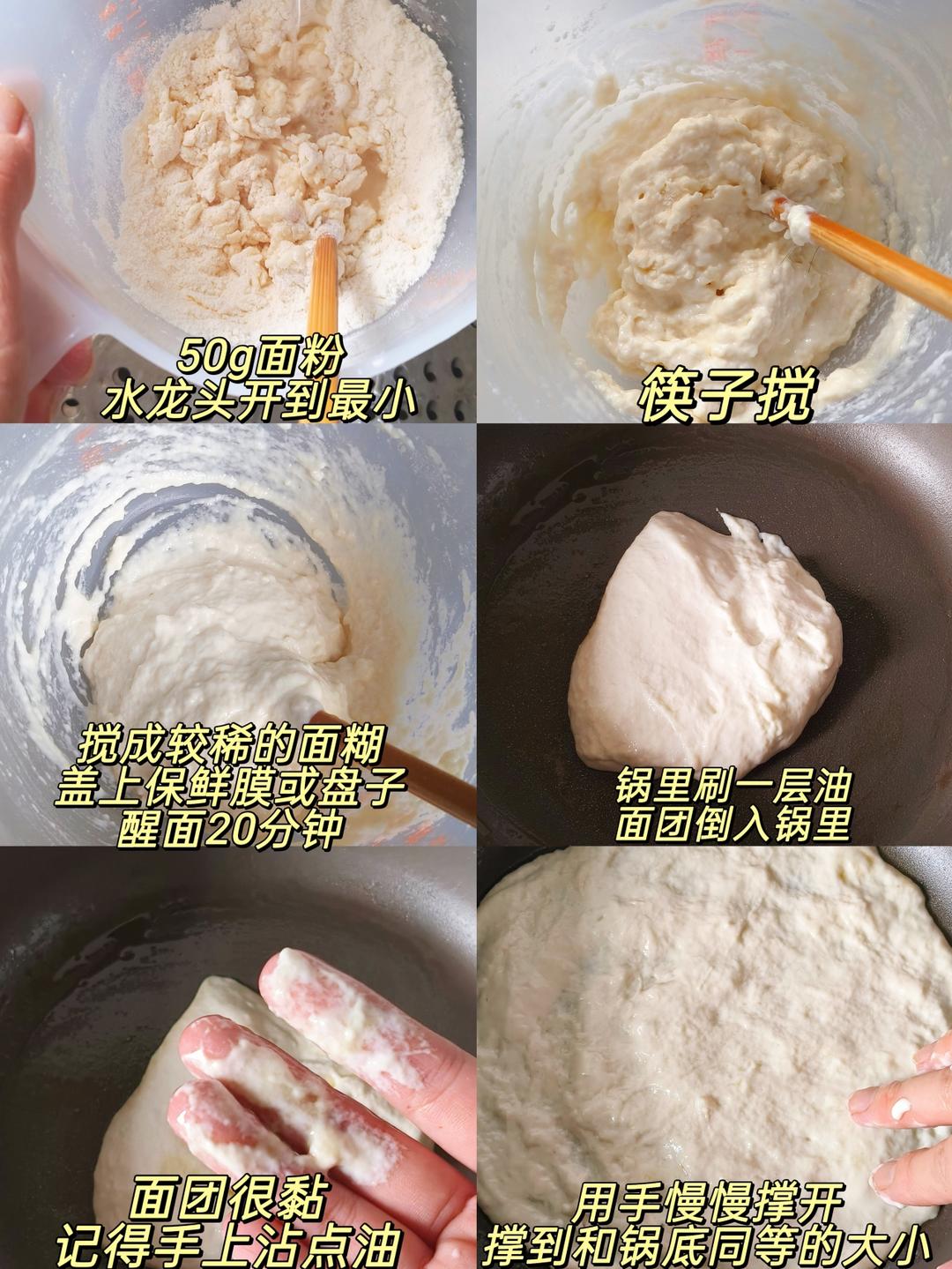 50g面粉
水龙头开到最小

筷子搅

搅成较稀的面糊
盖上保鲜膜或盘子
醒面20分钟

锅里刷一层油
面团倒入锅里

面团很黏
记得手上沾点油

用手慢慢撑开
撑到和锅底同等的大小