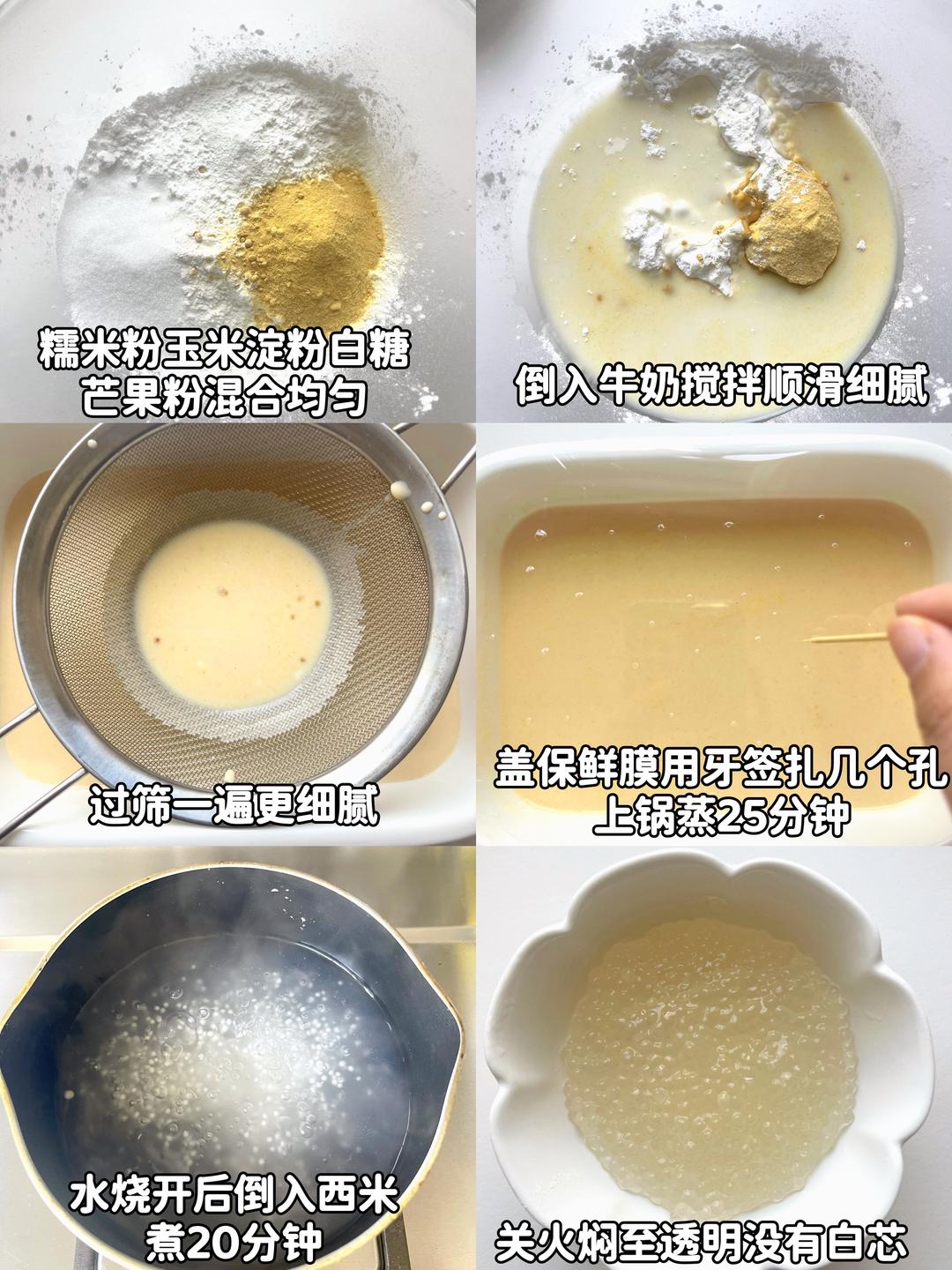 糯米粉玉米淀粉白糖
芒果粉混合均匀

倒入牛奶搅拌顺滑细腻

过筛一遍更细腻

盖保鲜膜用牙签扎几个孔
上锅蒸25分钟

水烧开后倒入西米
煮20分钟

关火焖至透明没有白芯