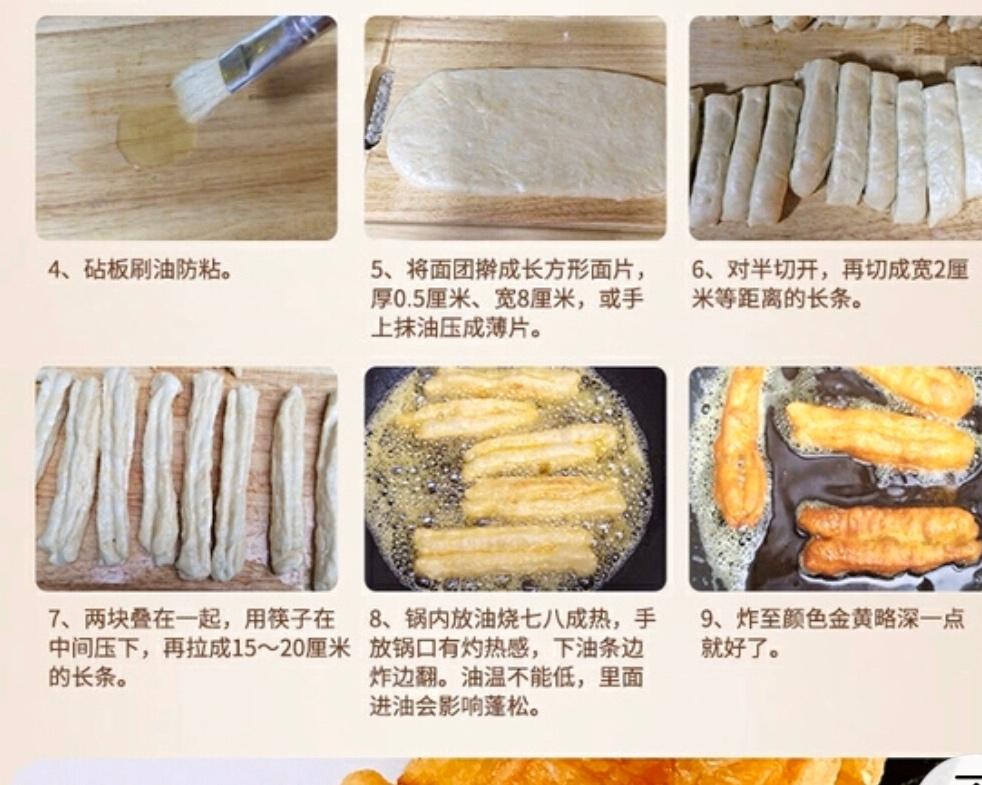 4、砧板刷油防粘。

5、将面团擀成长方形面片，厚0.5厘米、宽8厘米，或手上抹油压成薄片。

6、对半切开，再切成宽2厘米等距离的长条。

7、两块叠在一起，用筷子在中间压下，再拉成15～20厘米的长条。

8、锅内放油烧七八成热，手放锅口有灼热感，下油条边炸边翻。油温不能低，里面进油会影响蓬松。

9、炸至颜色金黄略深一点就好了。