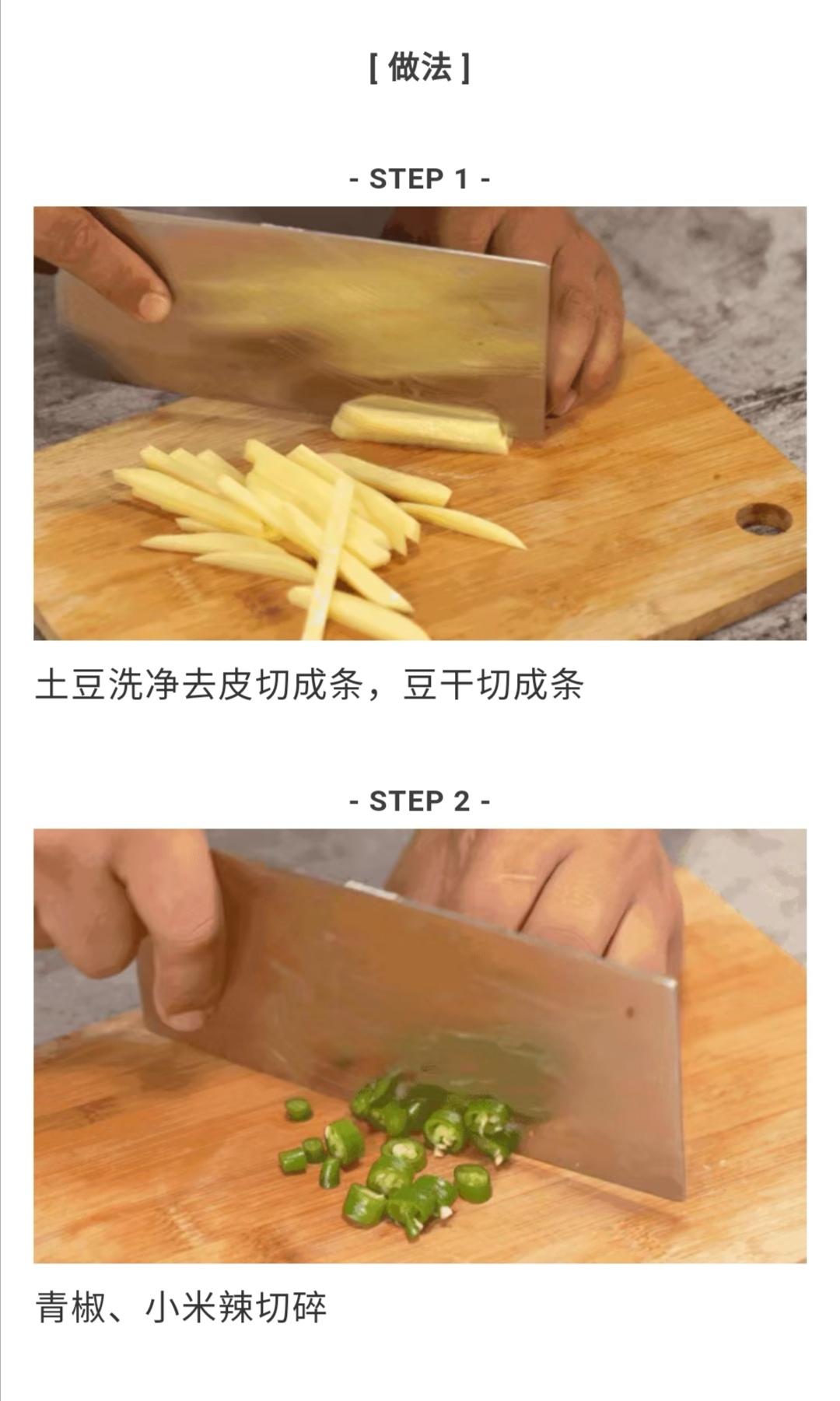 [ 做法 ]

- STEP 1 -

土豆洗净去皮切成条，豆干切成条

- STEP 2 -

青椒、小米辣切碎