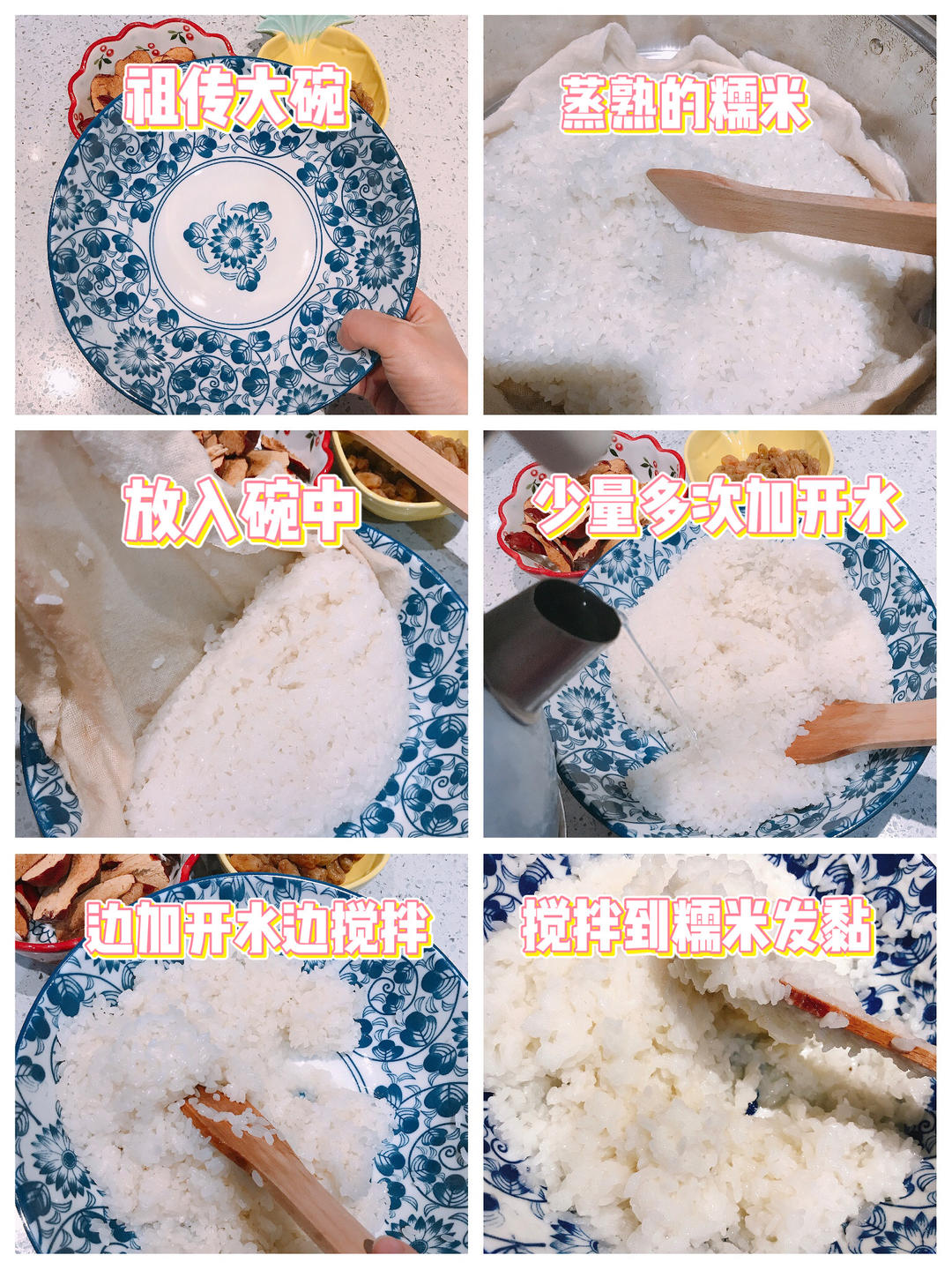 祖传大碗

蒸熟的糯米

放入碗中

少量多次加开水

边加开水边搅拌

搅拌到糯米发黏