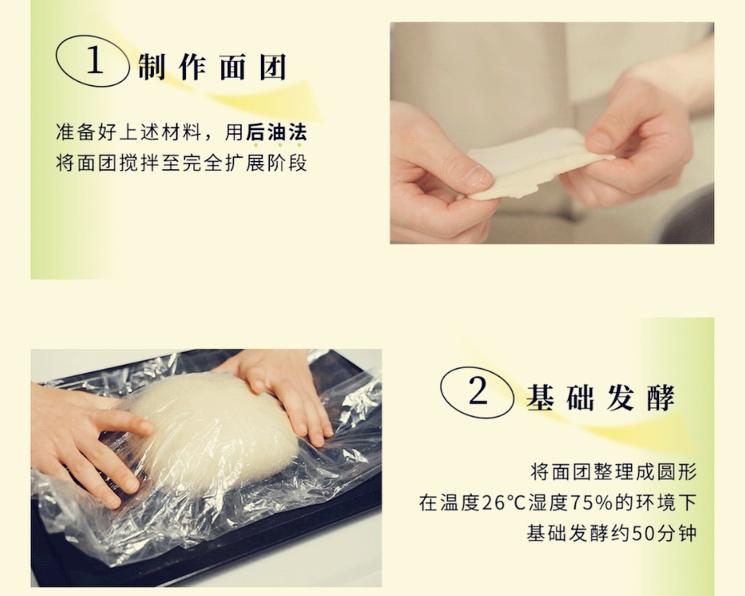 1 制作面团

准备好上述材料，用后油法
将面团搅拌至完全扩展阶段

2 基础发酵

将面团整理成圆形
在温度26°C湿度75%的环境下
基础发酵约50分钟