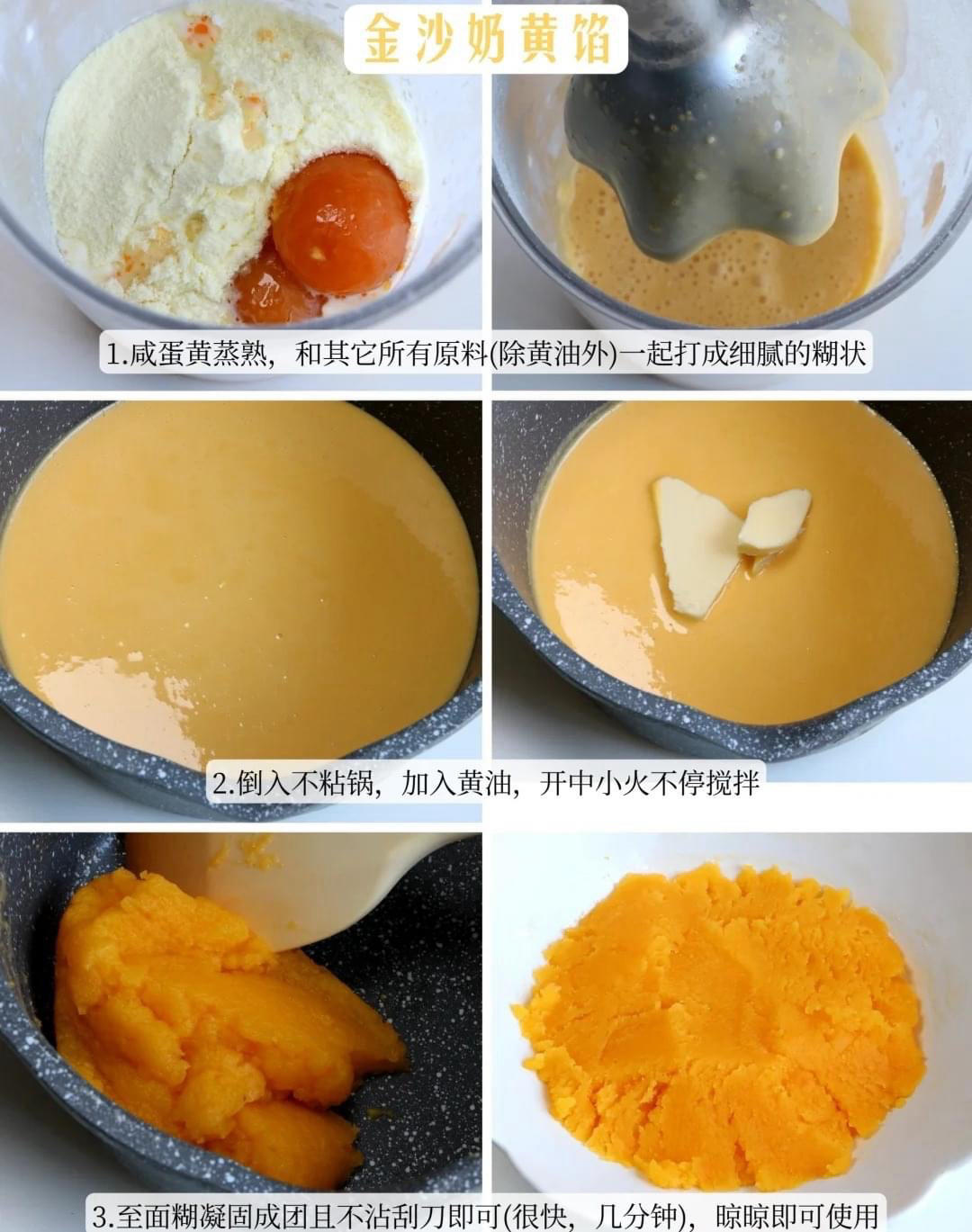 金沙奶黄馅

1.咸蛋黄蒸熟，和其它所有原料(除黄油外)一起打成细腻的糊状

2.倒入不粘锅，加入黄油，开中小火不停搅拌

3.至面糊凝固成团且不沾刮刀即可(很快，几分钟)，晾晾即可使用