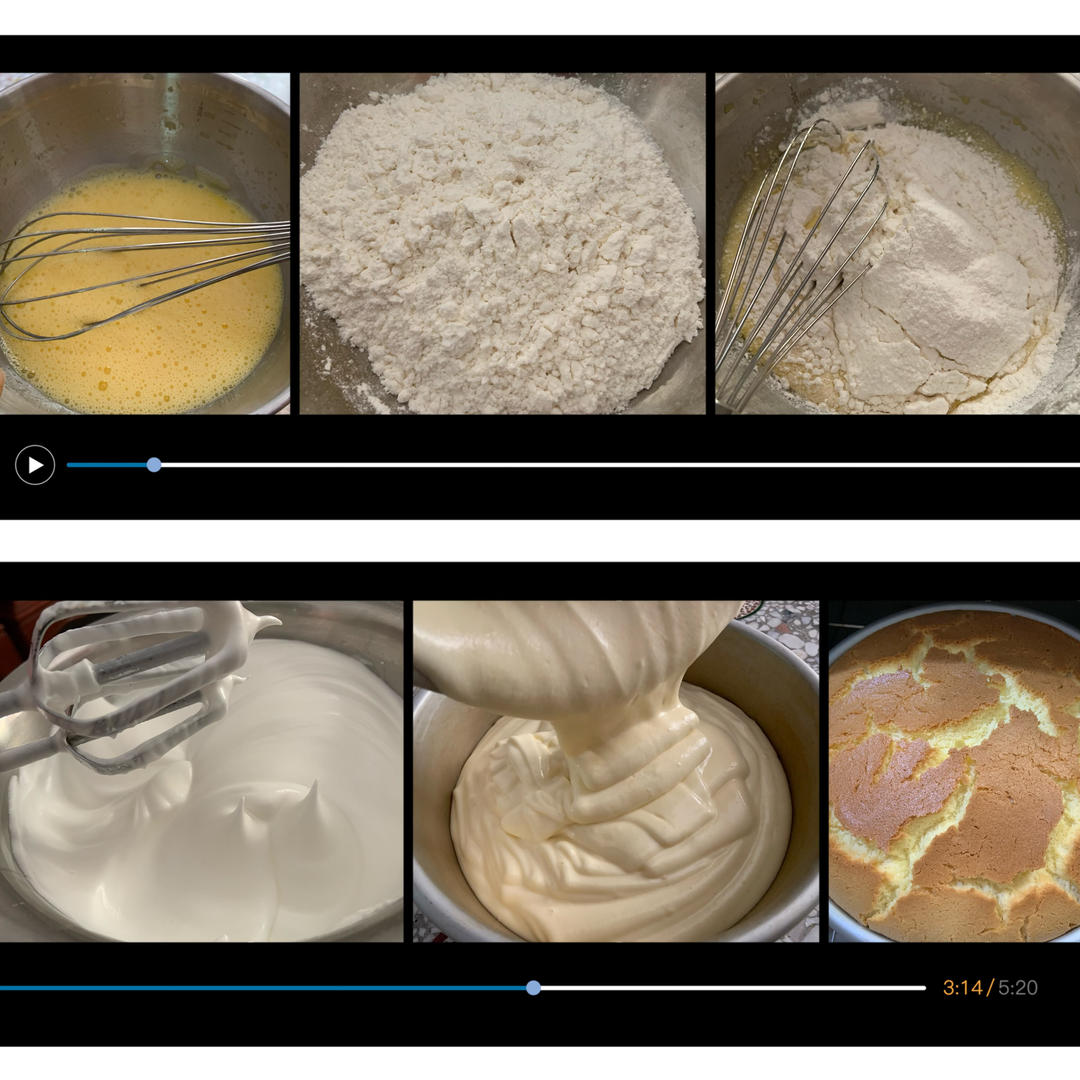 3:14 / 5:20