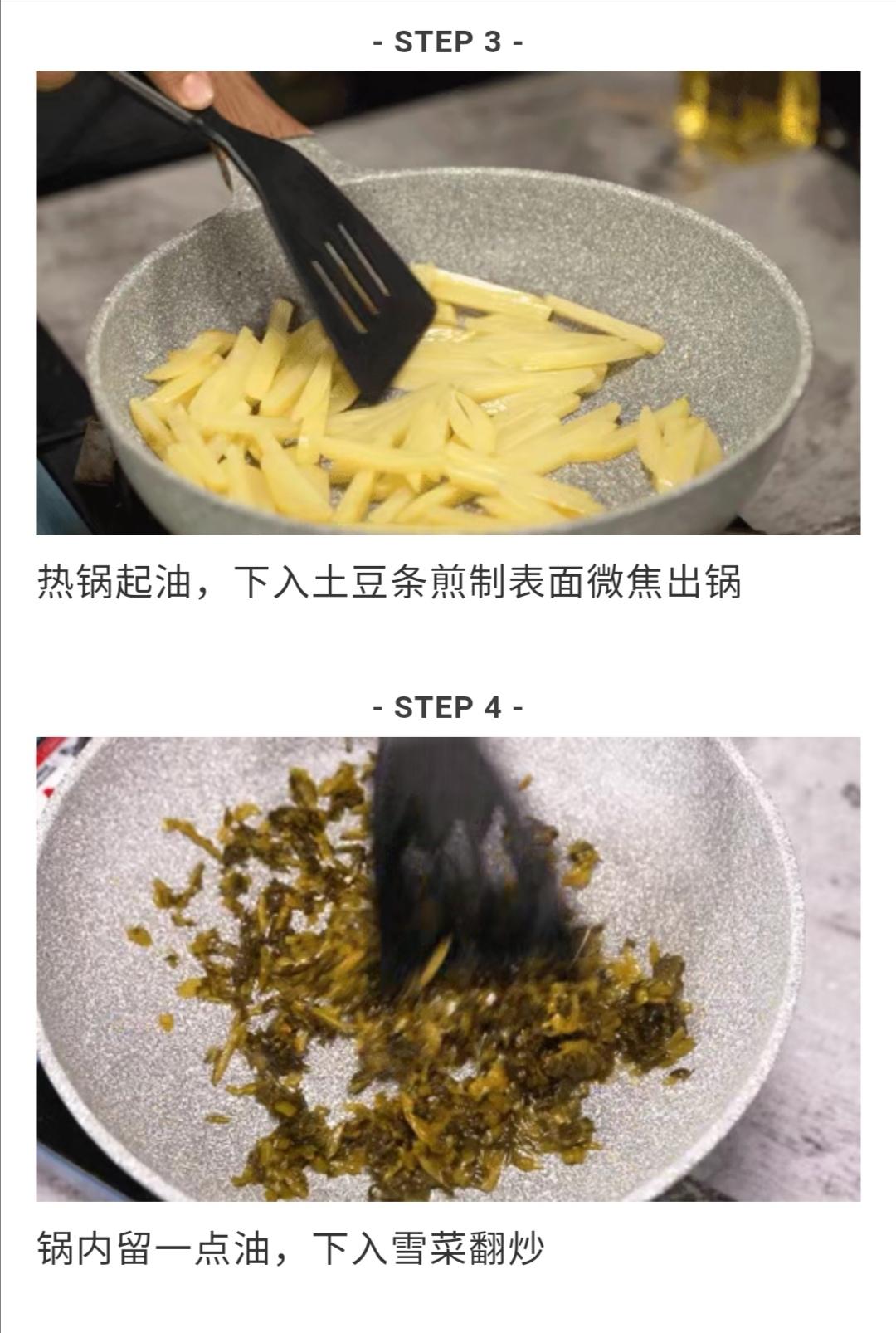 - STEP 3 -

热锅起油，下入土豆条煎制表面微焦出锅

- STEP 4 -

锅内留一点油，下入雪菜翻炒