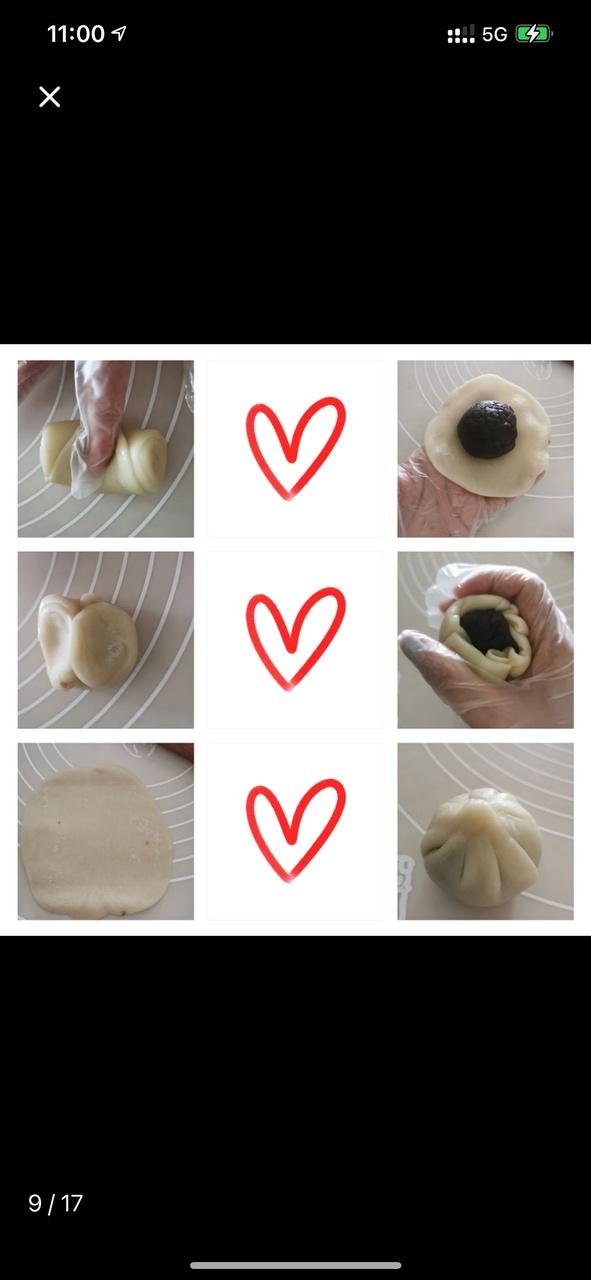 11:00

5G

9 / 17