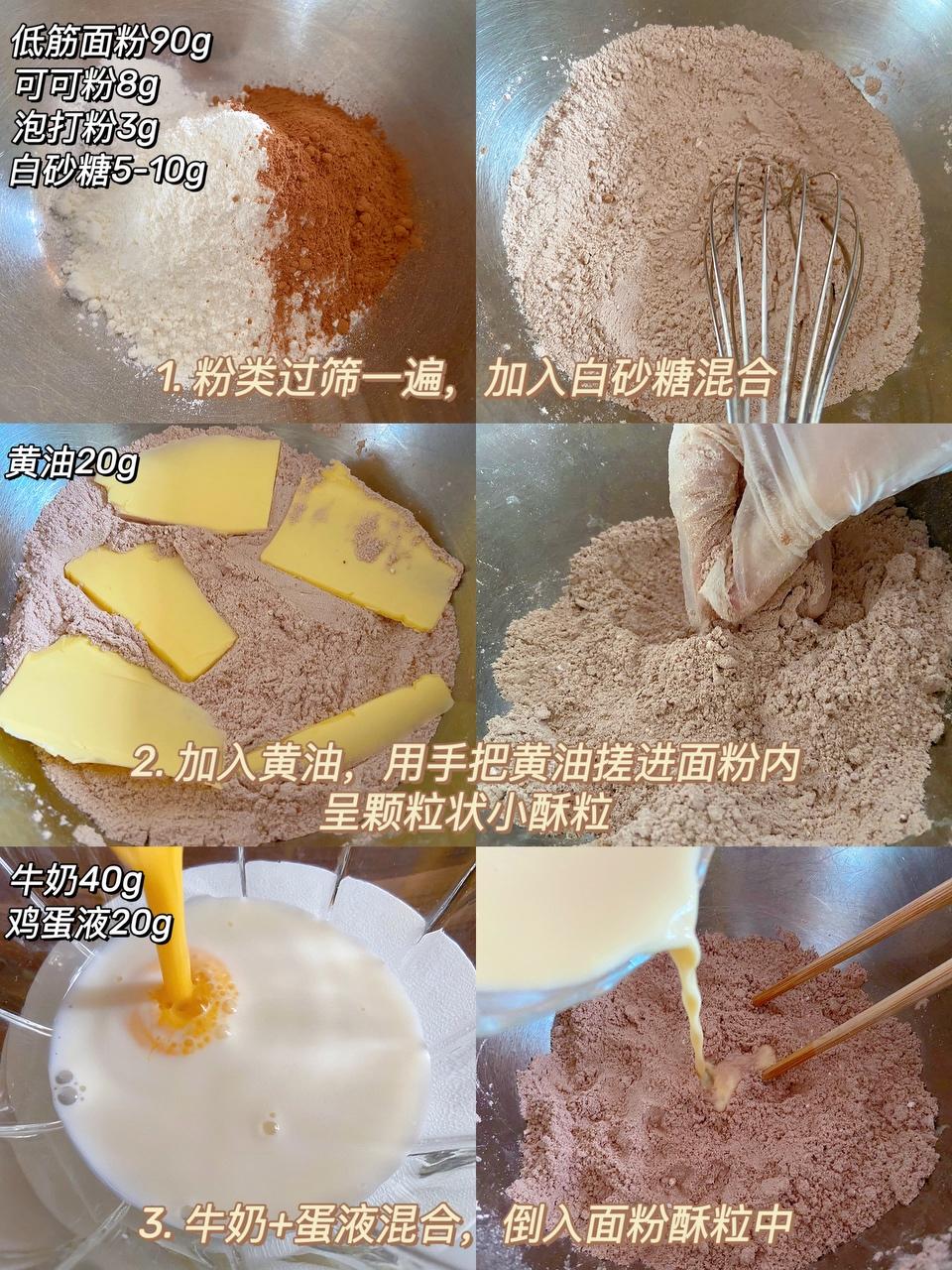 低筋面粉90g
可可粉8g
泡打粉3g
白砂糖5-10g

1. 粉类过筛一遍，加入白砂糖混合

黄油20g

2. 加入黄油，用手把黄油搓进面粉内呈颗粒状小酥粒

牛奶40g
鸡蛋液20g

3. 牛奶+蛋液混合，倒入面粉酥粒中