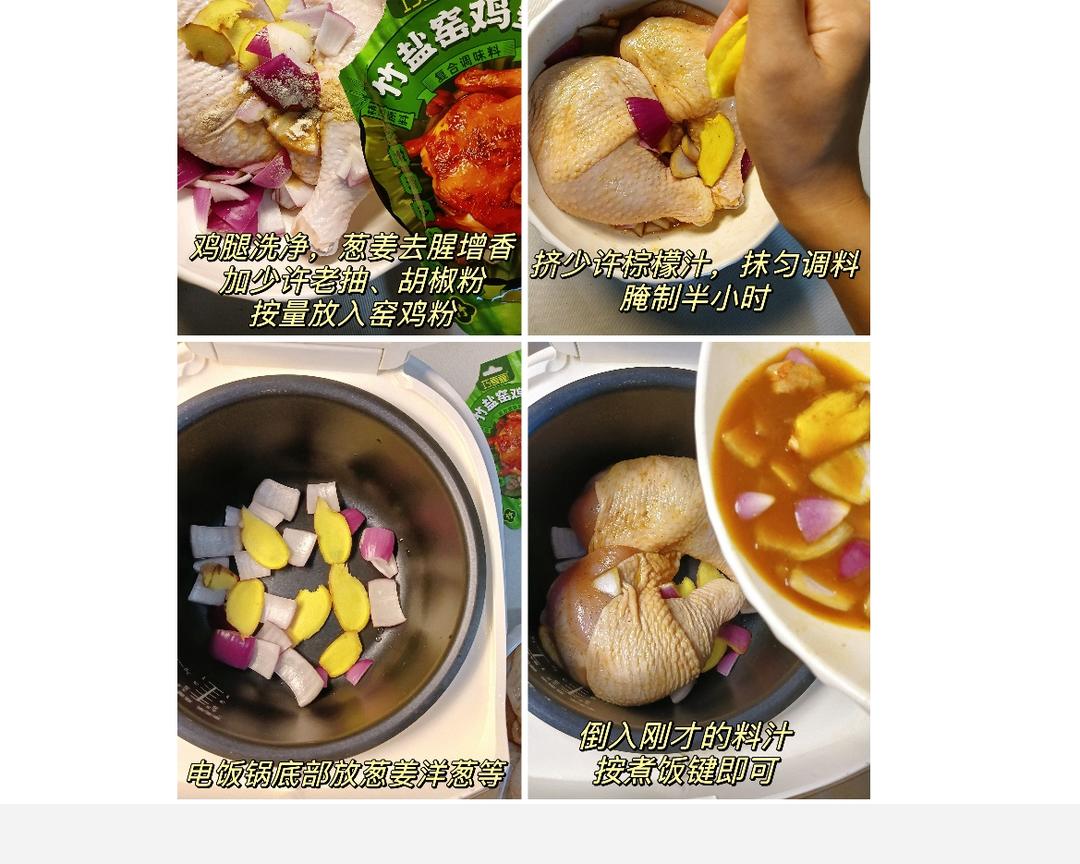 竹盐窑鸡
复合调味料

鸡腿洗净，葱姜去腥增香
加少许老抽、胡椒粉
按量放入窑鸡粉

挤少许棕檬汁，抹匀调料
腌制半小时

竹盐窑鸡

电饭锅底部放葱姜洋葱等

倒入刚才的料汁
按煮饭键即可