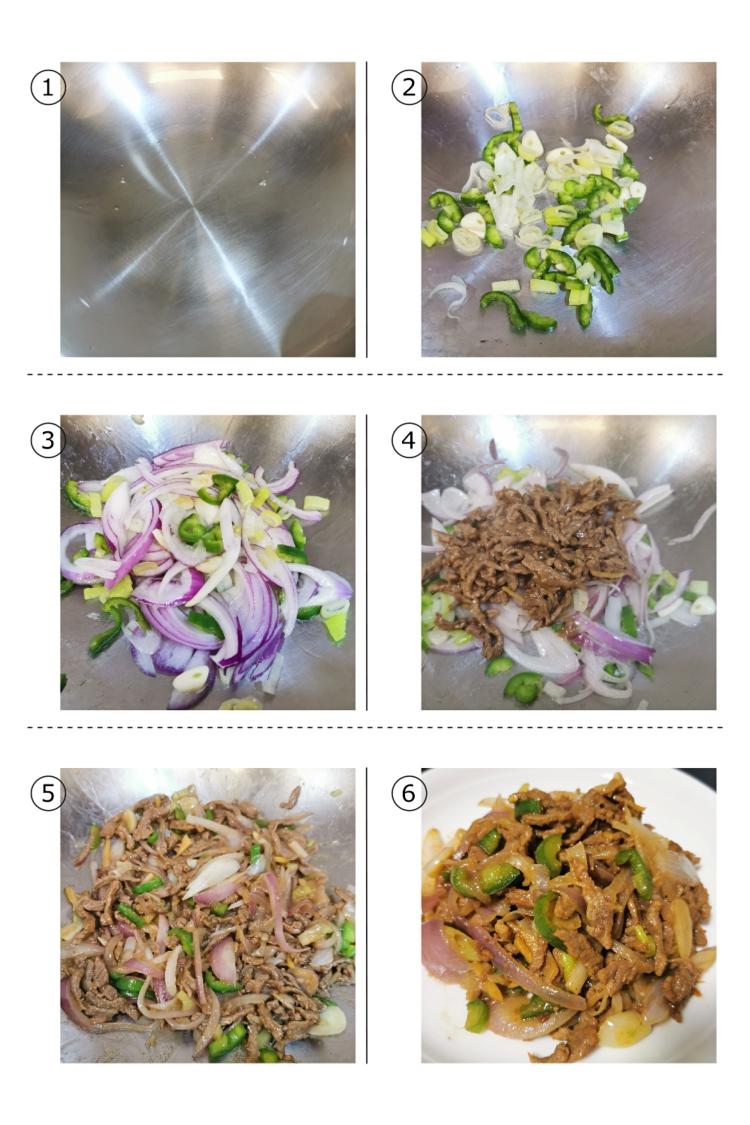 ①

②

③

④

⑤

⑥