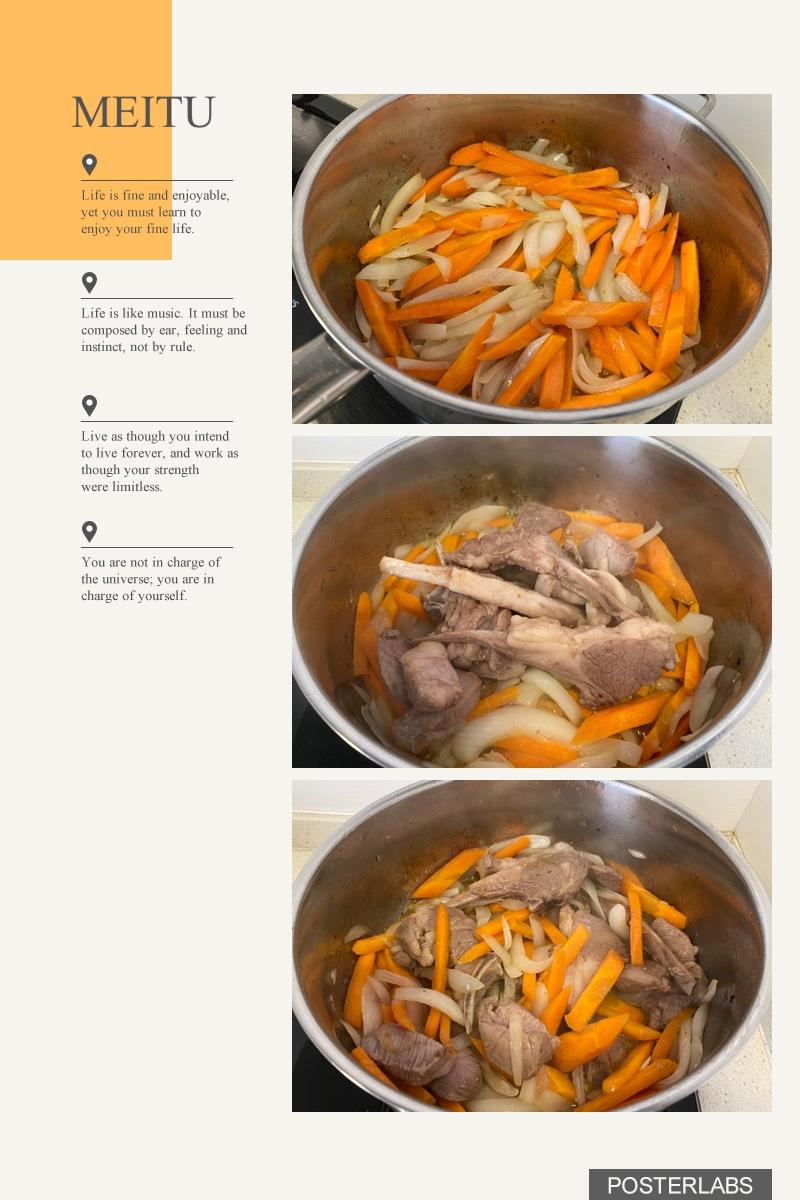 MEITU

Life is fine and enjoyable, yet you must learn to enjoy your fine life.

Life is like music. It must be composed by ear, feeling and instinct, not by rule.

Live as though you intend to live forever, and work as though your strength were limitless.

You are not in charge of the universe; you are in charge of yourself.

POSTERLABS