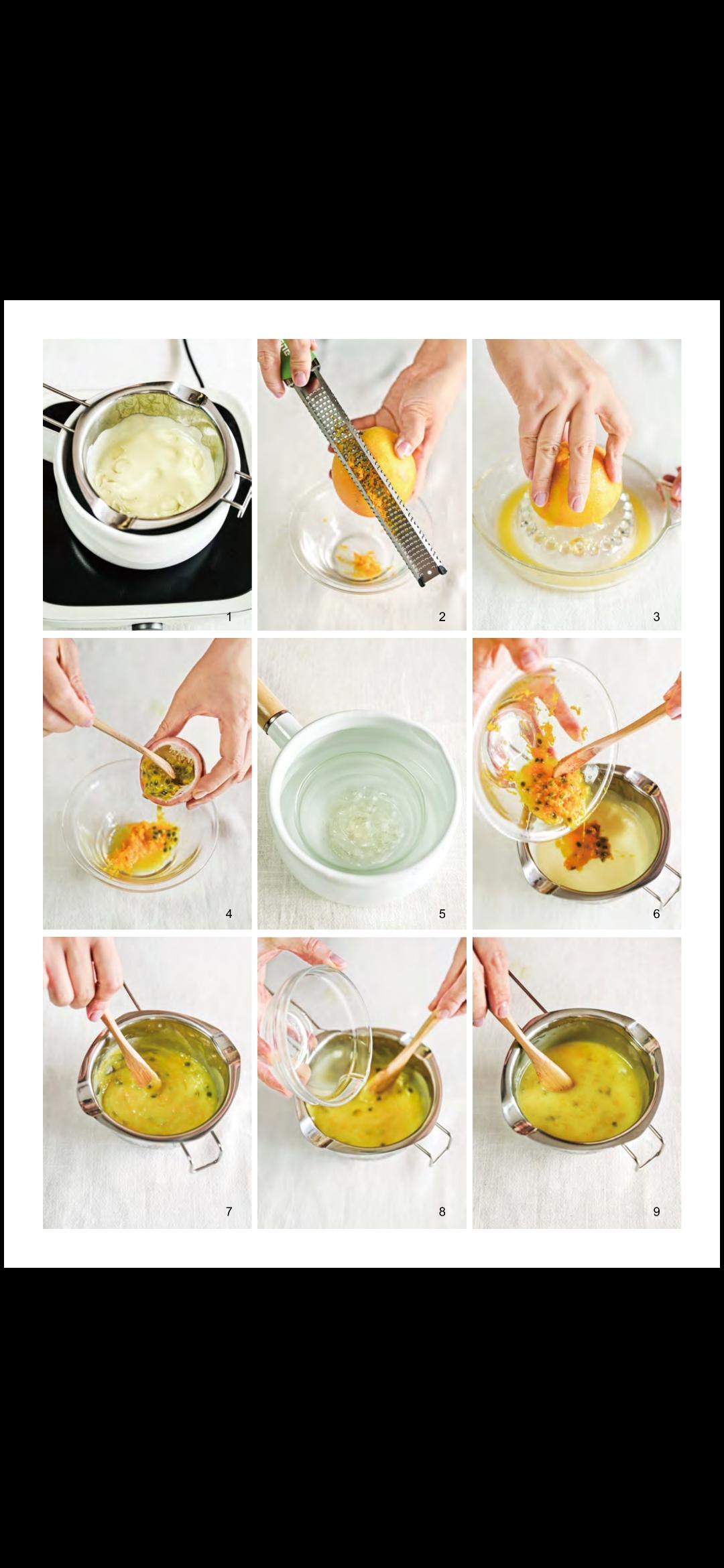 1

2

3

4

5

6

7

8

9