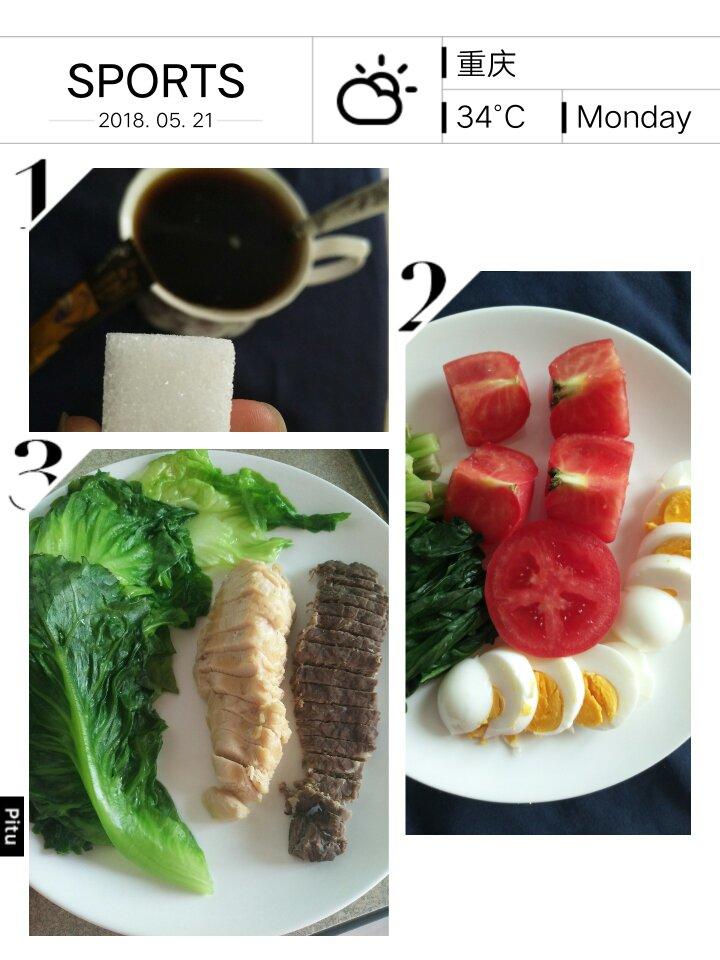 SPORTS
2018. 05. 21

重庆
34°C
Monday

1

2

3

Pitu