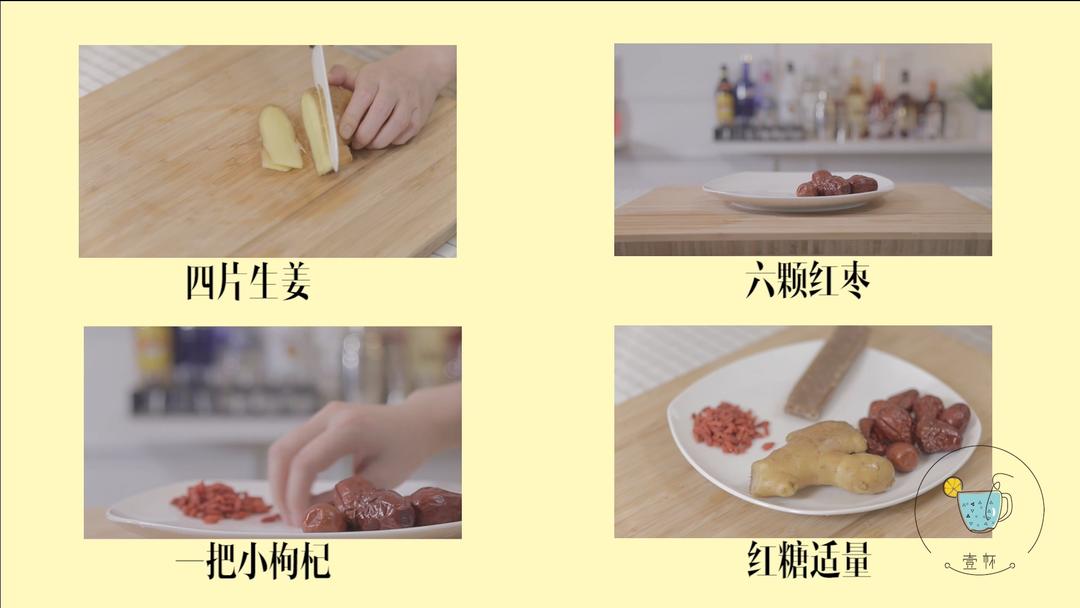 四片生姜

六颗红枣

一把小枸杞

红糖适量

壹杯