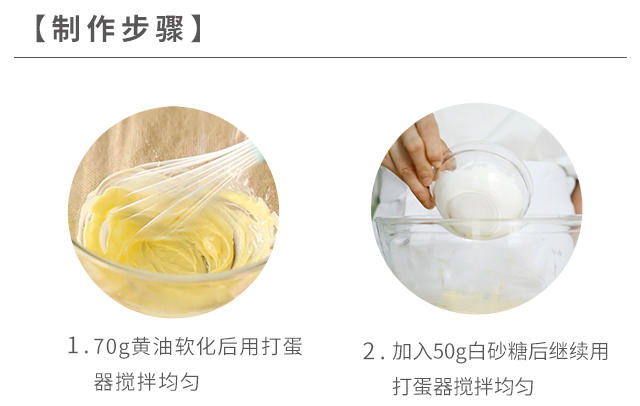 【制作步骤】

1. 70g黄油软化后用打蛋器搅拌均匀

2. 加入50g白砂糖后继续用打蛋器搅拌均匀