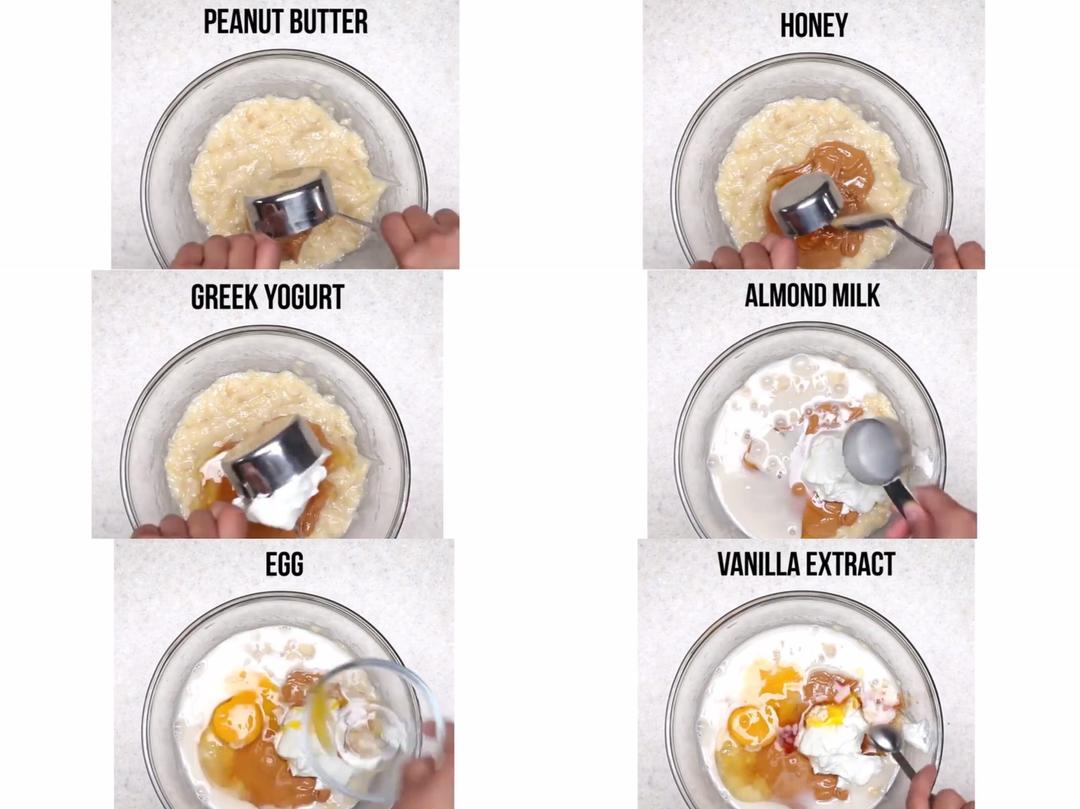 PEANUT BUTTER

HONEY

GREEK YOGURT

ALMOND MILK

EGG

VANILLA EXTRACT