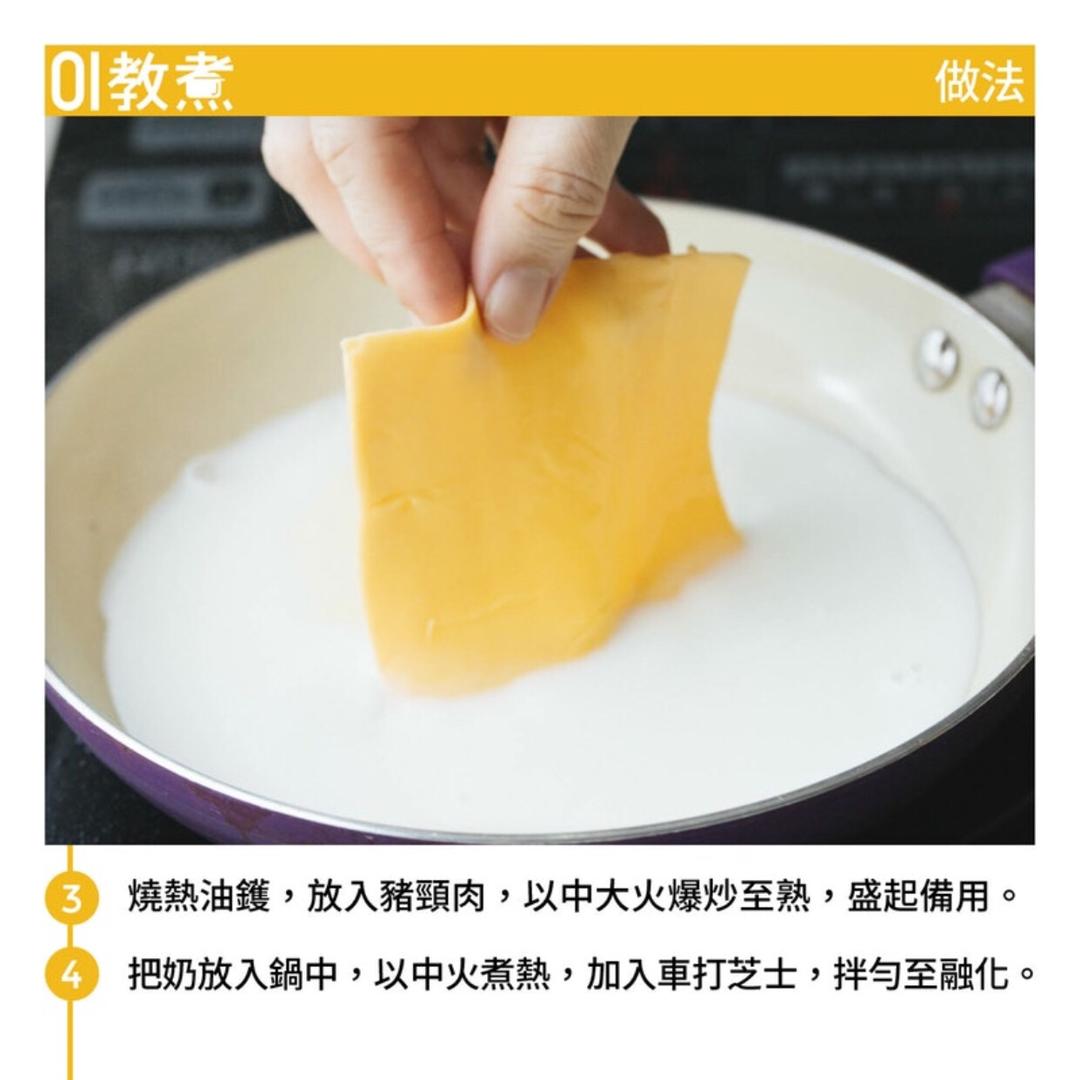 01教煮

做法

3 燒熱油鑊，放入豬頸肉，以中大火爆炒至熟，盛起備用。

4 把奶放入鍋中，以中火煮熱，加入車打芝士，拌勻至融化。