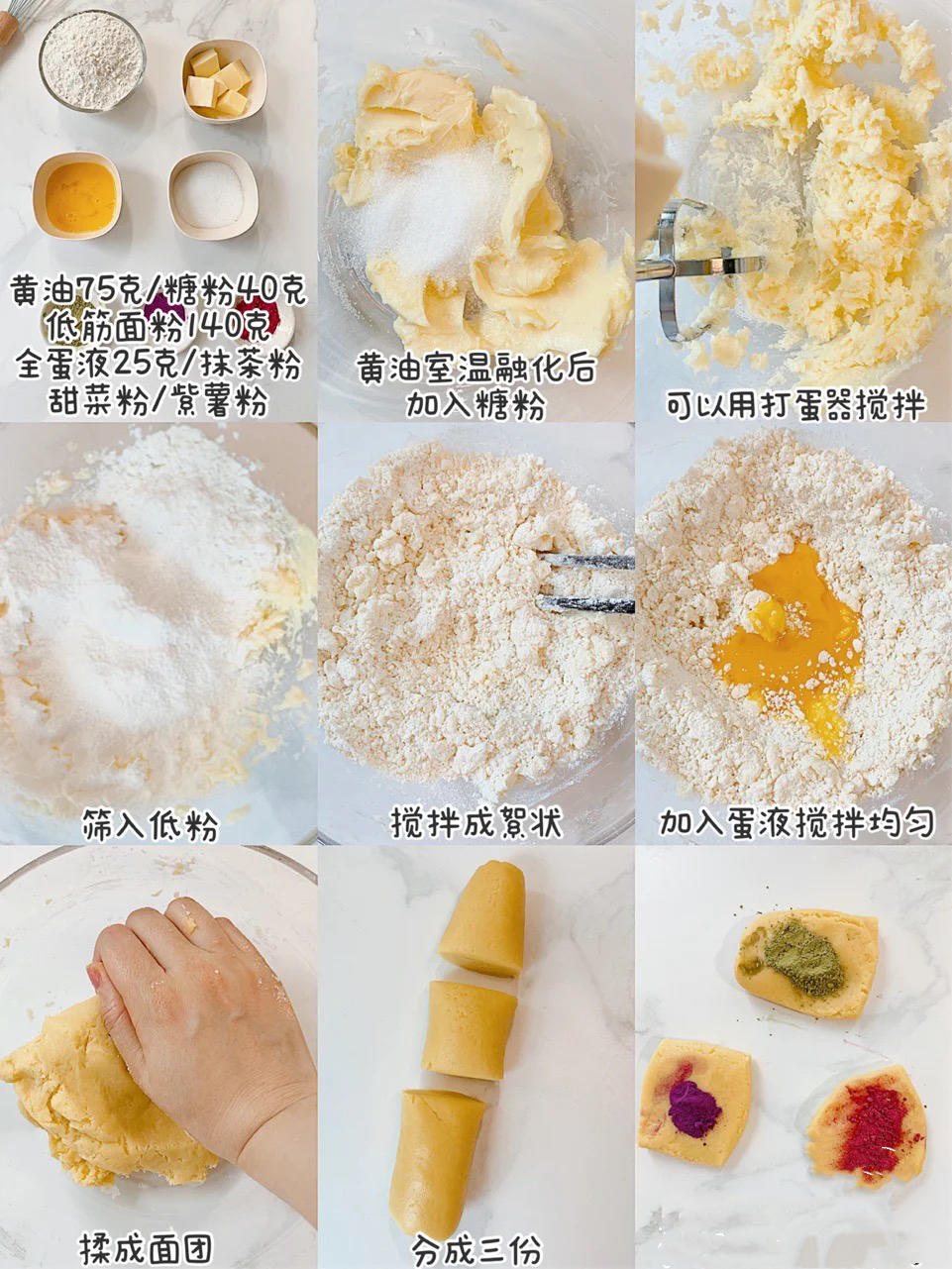 黄油75克/糖粉40克
低筋面粉140克
全蛋液25克/抹茶粉
甜菜粉/紫薯粉

黄油室温融化后
加入糖粉

可以用打蛋器搅拌

筛入低粉

搅拌成絮状

加入蛋液搅拌均匀

揉成面团

分成三份