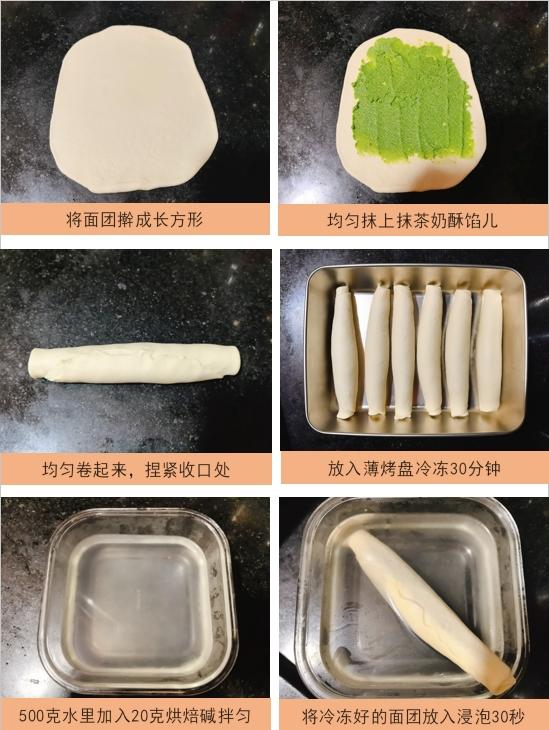 将面团擀成长方形

均匀抹上抹茶奶酥馅儿

均匀卷起来，捏紧收口处

放入薄烤盘冷冻30分钟

500克水里加入20克烘焙碱拌匀

将冷冻好的面团放入浸泡30秒