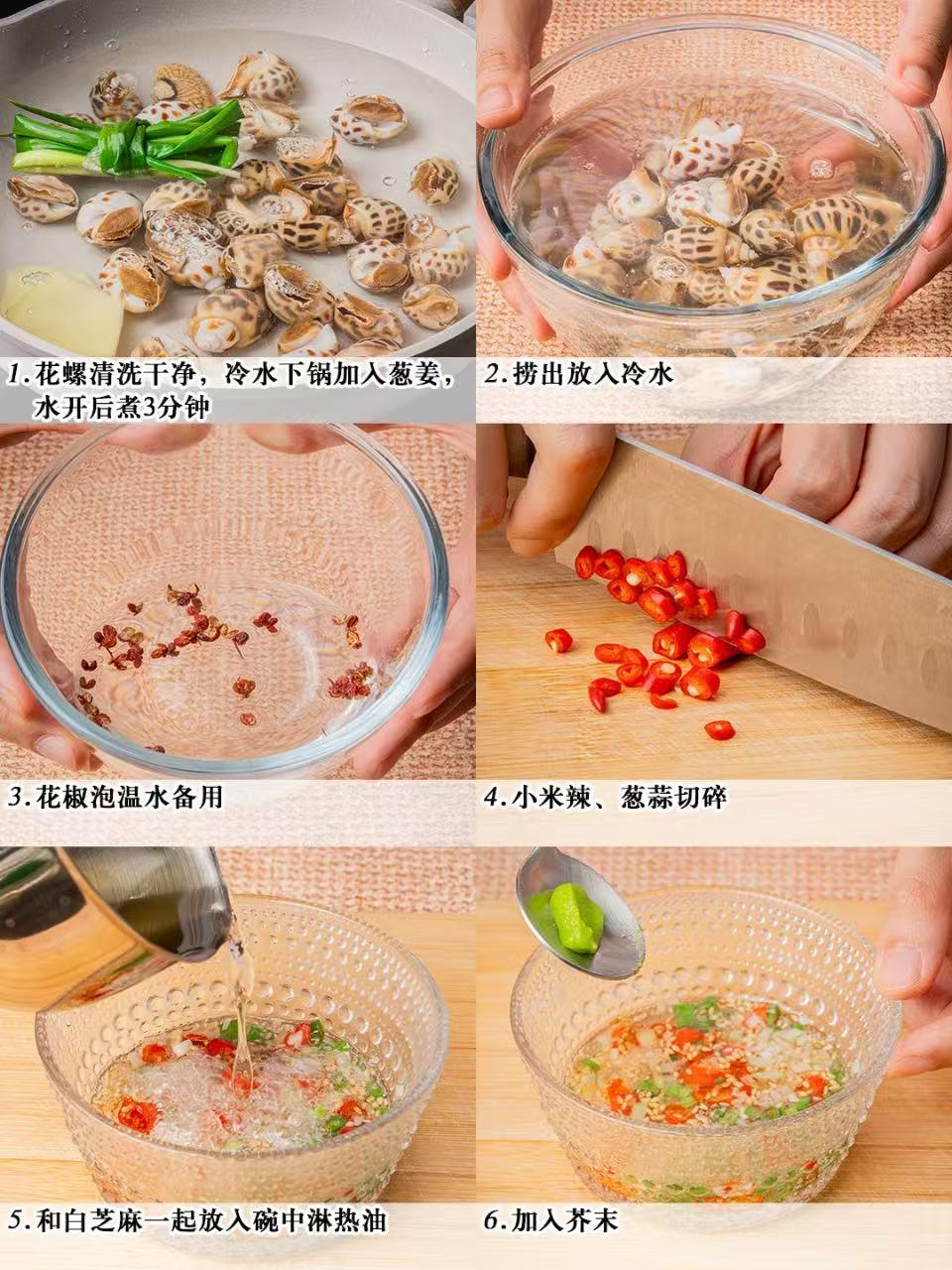 1.花螺清洗干净，冷水下锅加入葱姜，水开后煮3分钟

2.捞出放入冷水

3.花椒泡温水备用

4.小米辣、葱蒜切碎

5.和白芝麻一起放入碗中淋热油

6.加入芥末