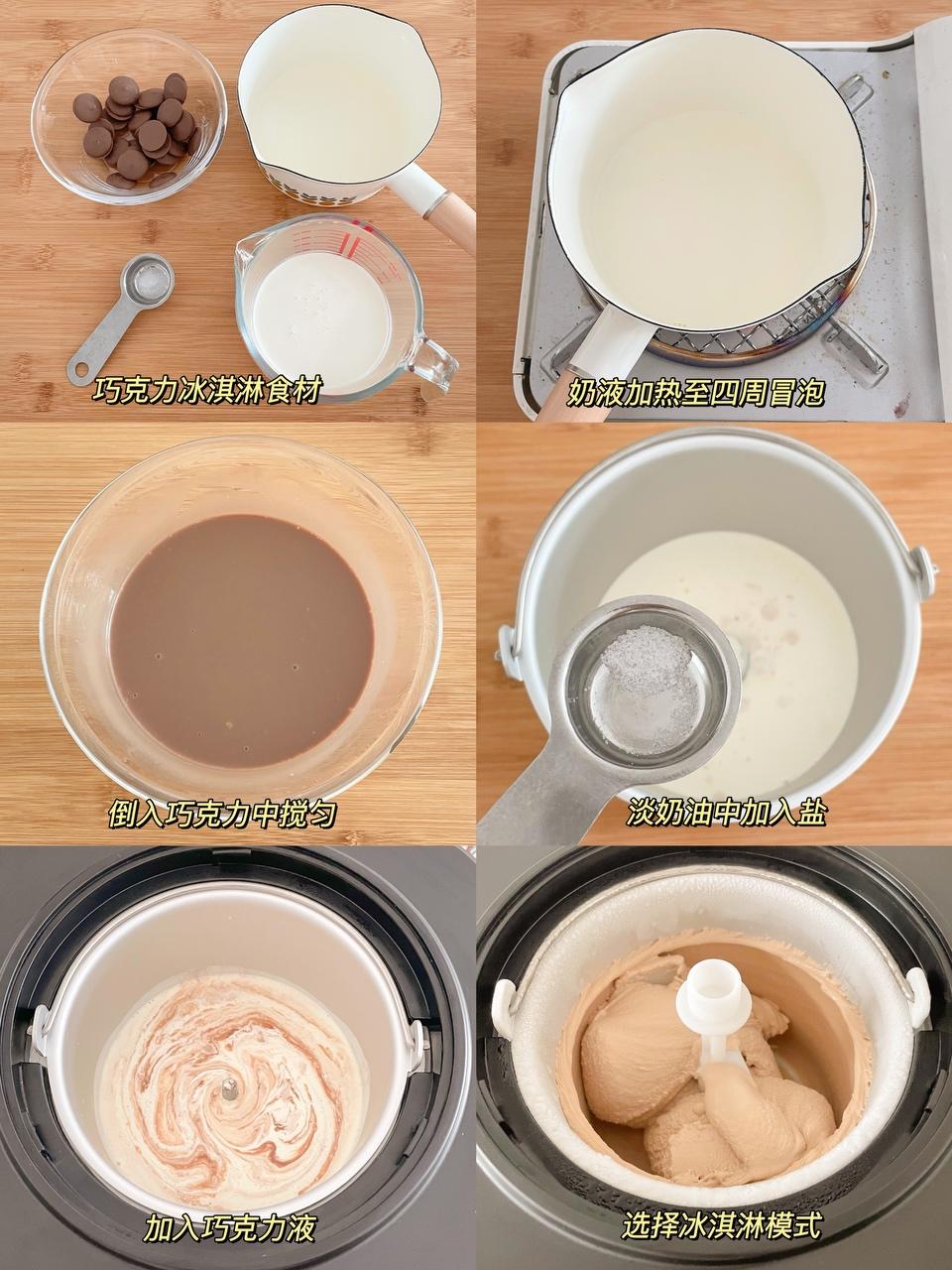 巧克力冰淇淋食材

奶液加热至四周冒泡

倒入巧克力中搅匀

淡奶油中加入盐

加入巧克力液

选择冰淇淋模式