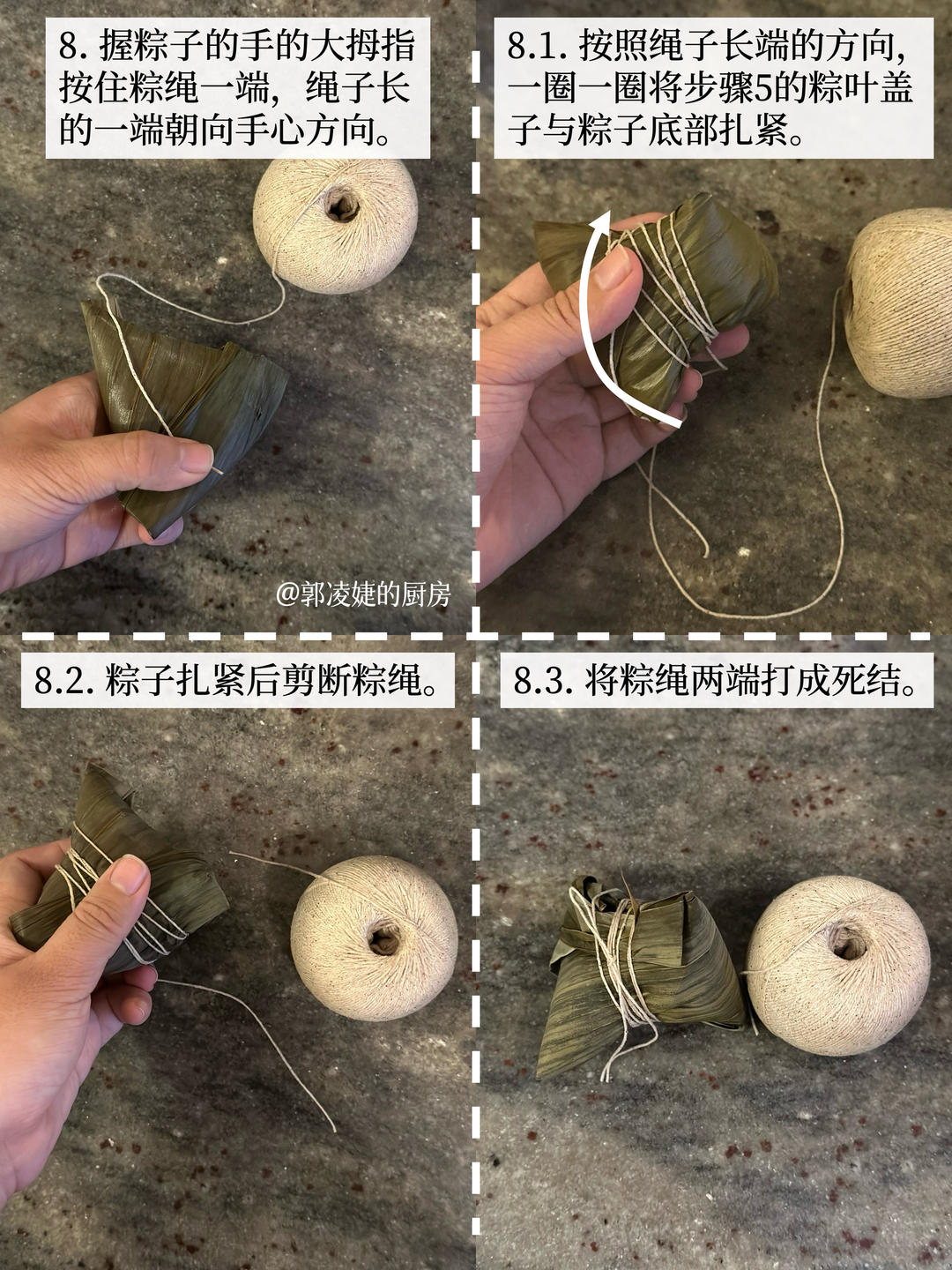 8. 握粽子的手的大拇指按住粽绳一端，绳子长的一端朝向手心方向。

@郭凌婕的厨房

8.1. 按照绳子长端的方向，一圈一圈将步骤5的粽叶盖子与粽子底部扎紧。

8.2. 粽子扎紧后剪断粽绳。

8.3. 将粽绳两端打成死结。