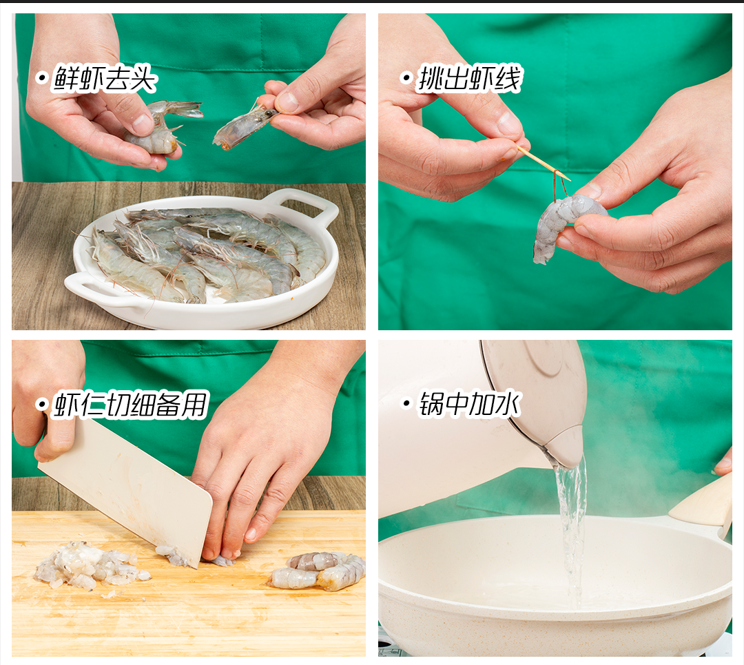 • 鲜虾去头

• 挑出虾线

• 虾仁切细备用

• 锅中加水