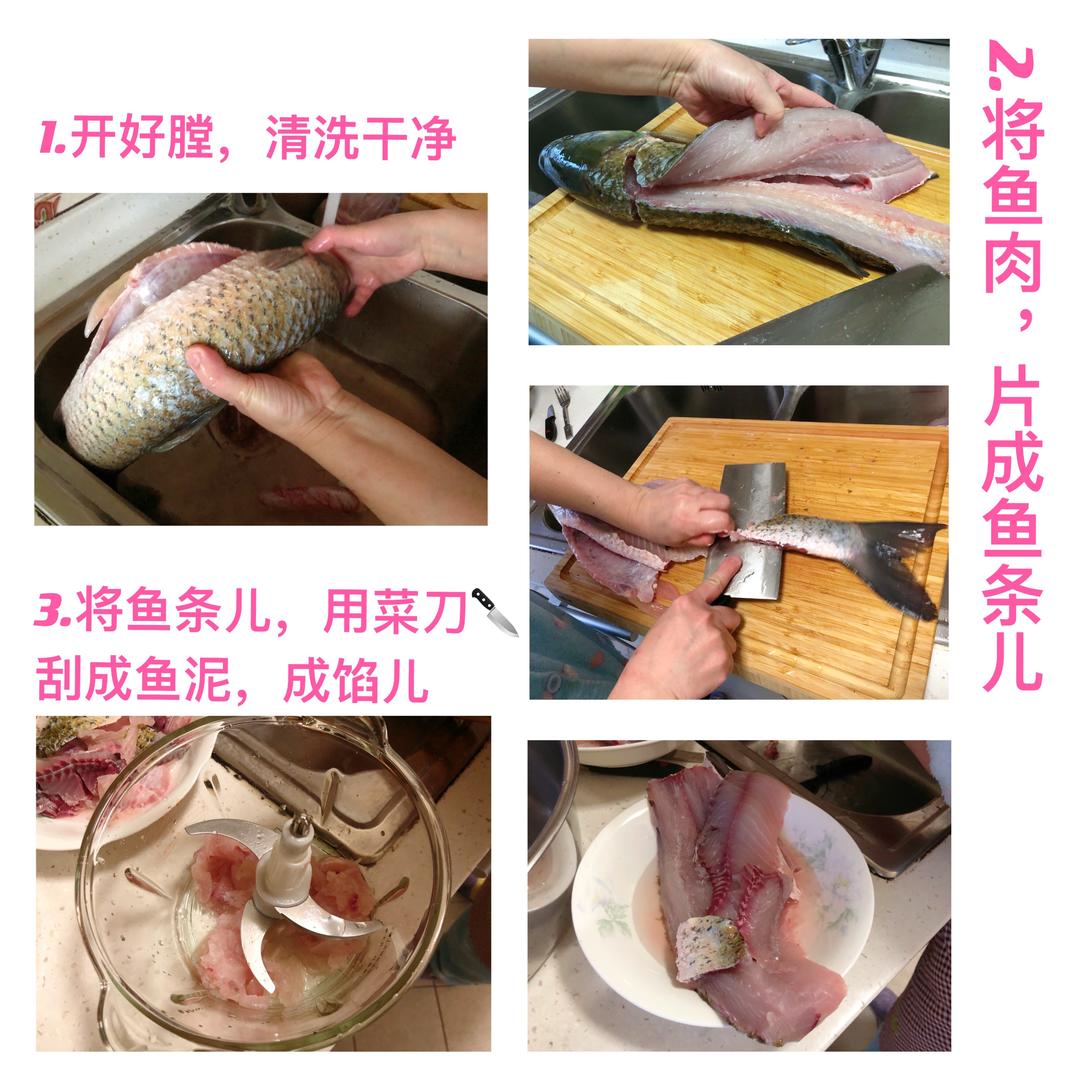 1.开好膛，清洗干净

2.将鱼肉，片成鱼条儿

3.将鱼条儿，用菜刀🔪刮成鱼泥，成馅儿