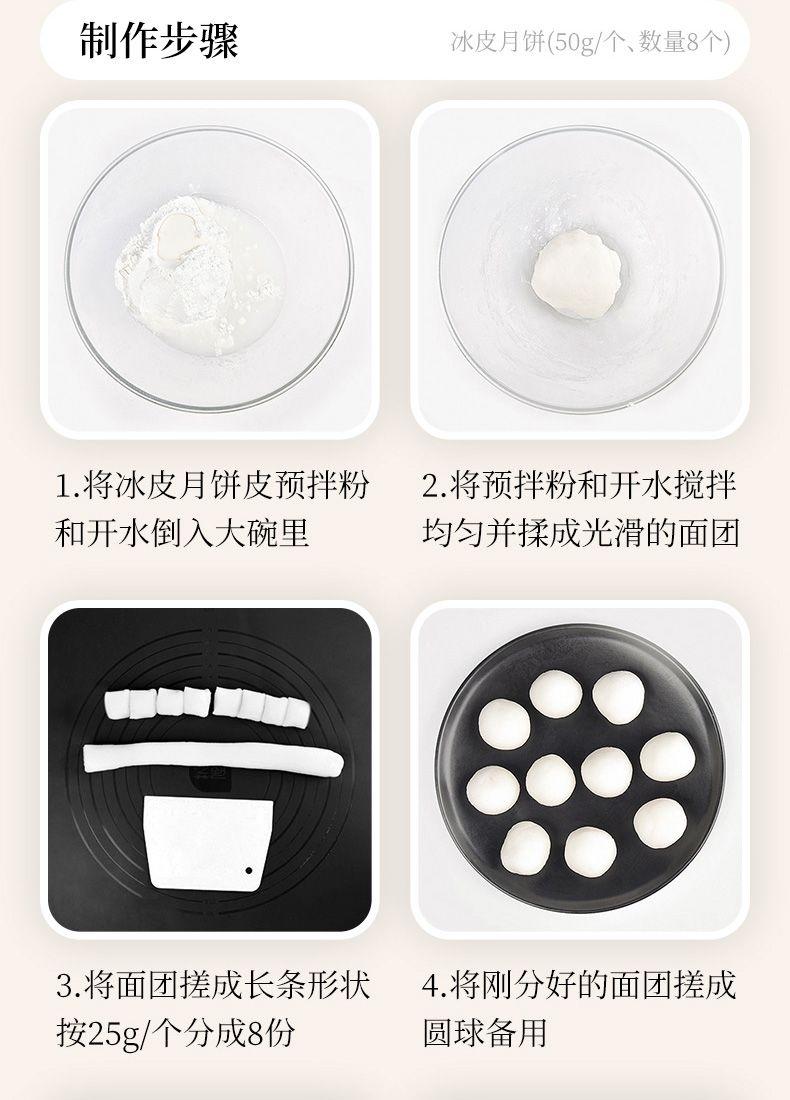 制作步骤

冰皮月饼(50g/个、数量8个)

1.将冰皮月饼皮预拌粉和开水倒入大碗里

2.将预拌粉和开水搅拌均匀并揉成光滑的面团

3.将面团搓成长条形状按25g/个分成8份

4.将刚分好的面团搓成圆球备用