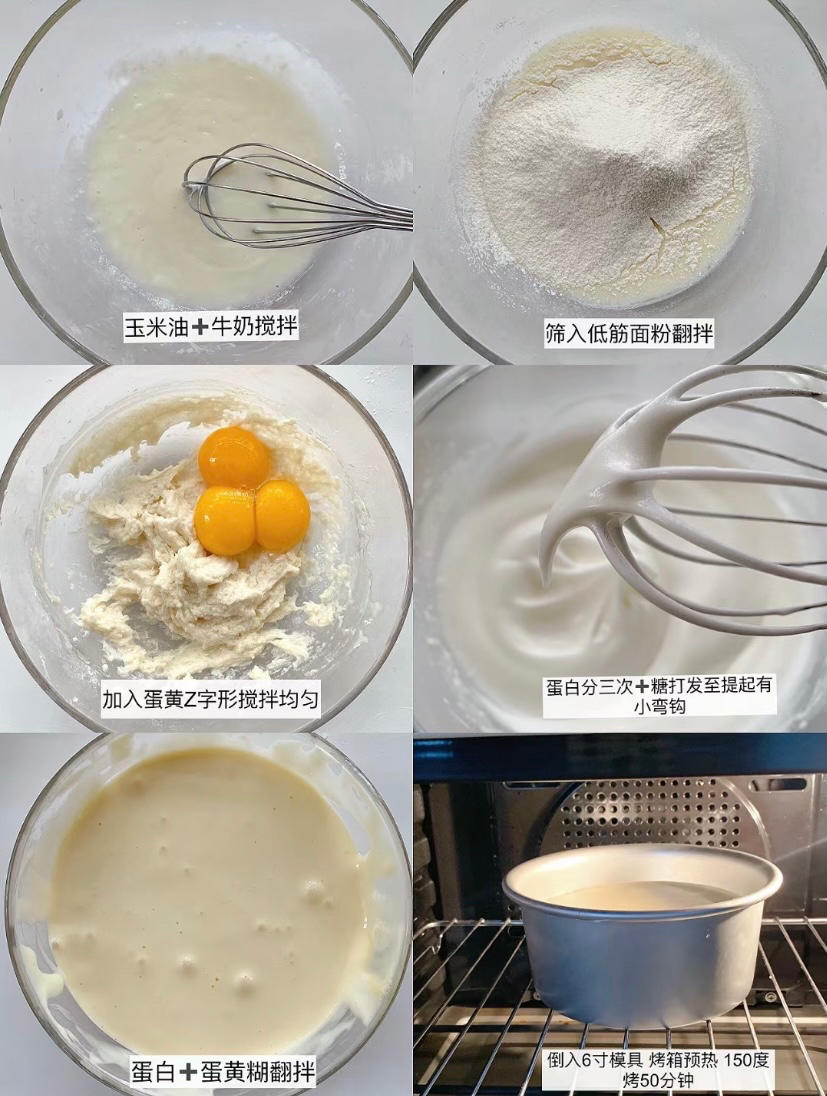 玉米油➕牛奶搅拌

筛入低筋面粉翻拌

加入蛋黄Z字形搅拌均匀

蛋白分三次➕糖打发至提起有小弯钩

蛋白➕蛋黄糊翻拌

倒入6寸模具 烤箱预热 150度 烤50分钟