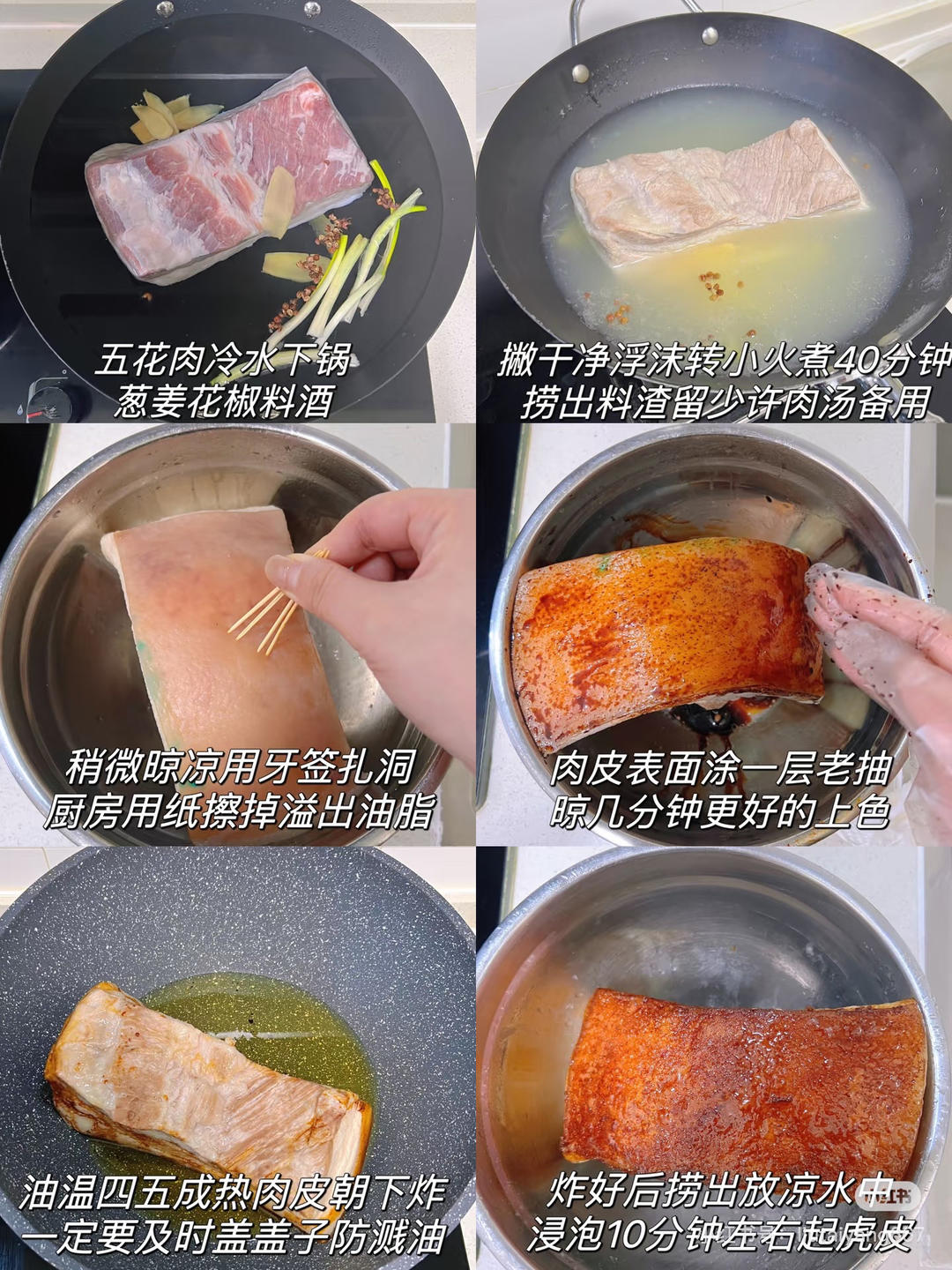 五花肉冷水下锅
葱姜花椒料酒

撇干净浮沫转小火煮40分钟
捞出料渣留少许肉汤备用

稍微晾凉用牙签扎洞
厨房用纸擦掉溢出油脂

肉皮表面涂一层老抽
晾几分钟更好的上色

油温四五成热肉皮朝下炸
一定要及时盖盖子防溅油

炸好后捞出放凉水中
浸泡10分钟左右起虎皮