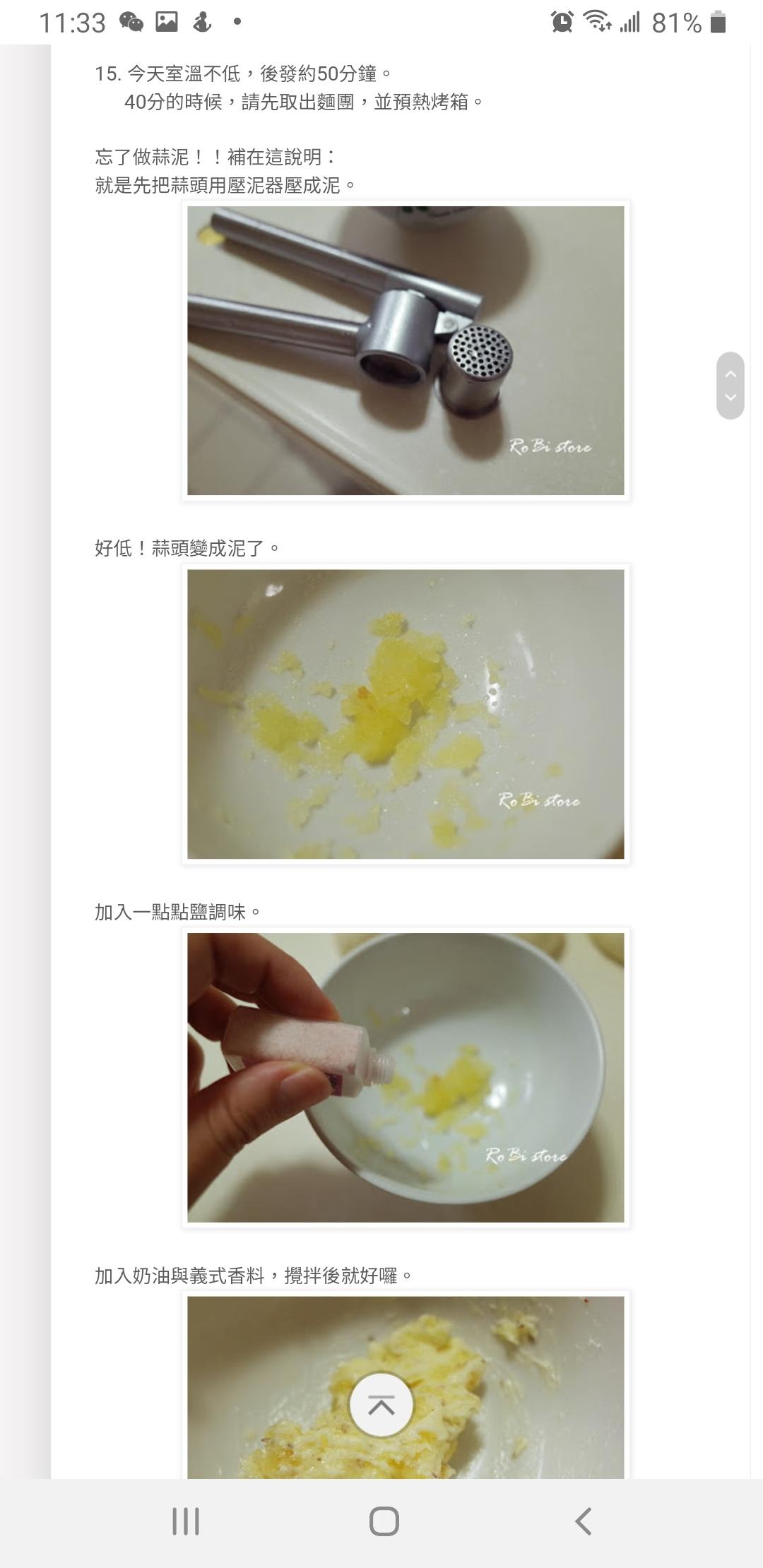 11:33 81%

15. 今天室溫不低，後發約50分鐘。
40分的時候，請先取出麵團，並預熱烤箱。

忘了做蒜泥！！補在這說明：
就是先把蒜頭用壓泥器壓成泥。

RoBi store

好低！蒜頭變成泥了。

RoBi store

加入一點點鹽調味。

RoBi store

加入奶油與義式香料，攪拌後就好囉。