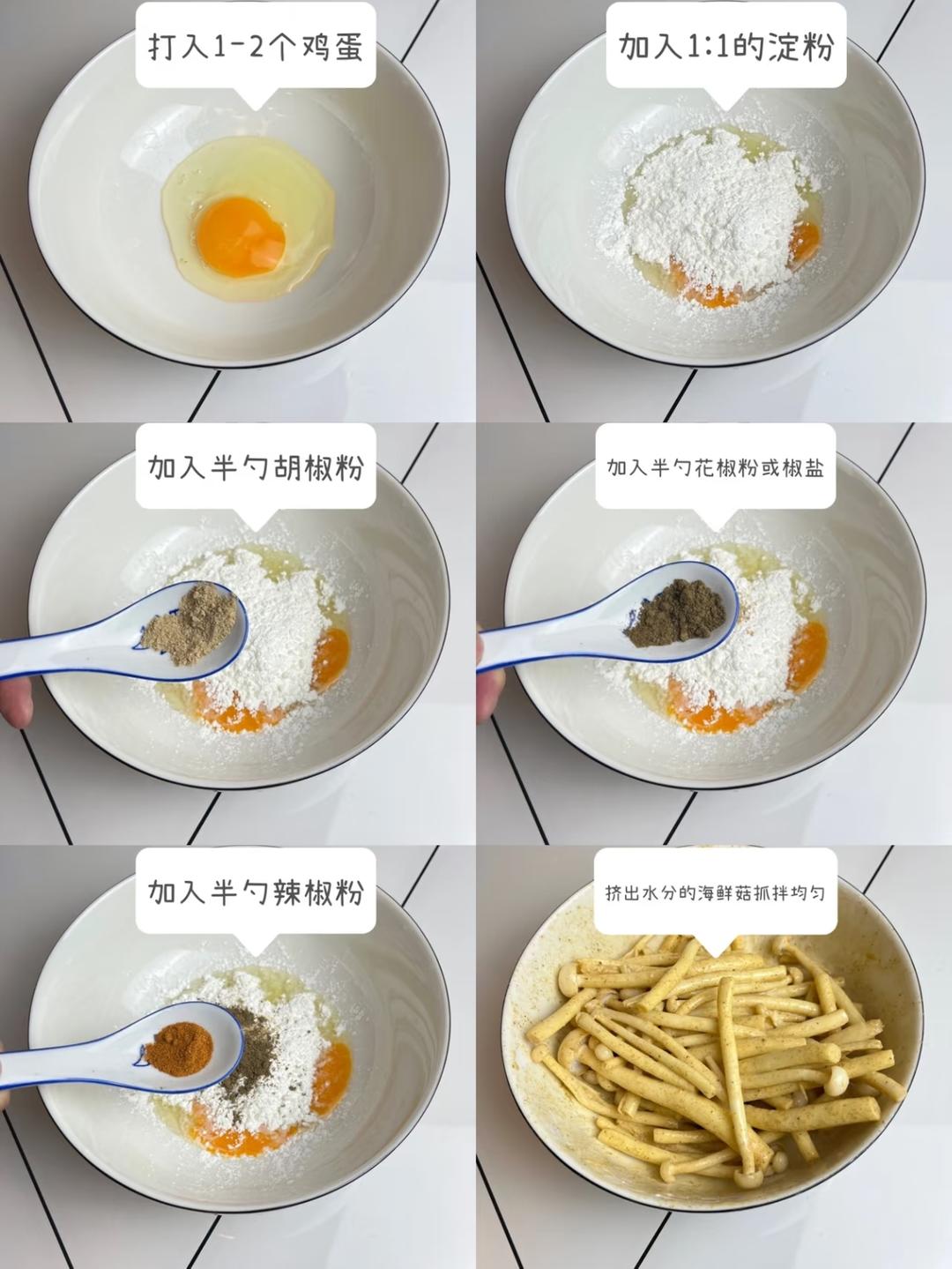 打入1-2个鸡蛋

加入1:1的淀粉

加入半勺胡椒粉

加入半勺花椒粉或椒盐

加入半勺辣椒粉

挤出水分的海鲜菇抓拌均匀