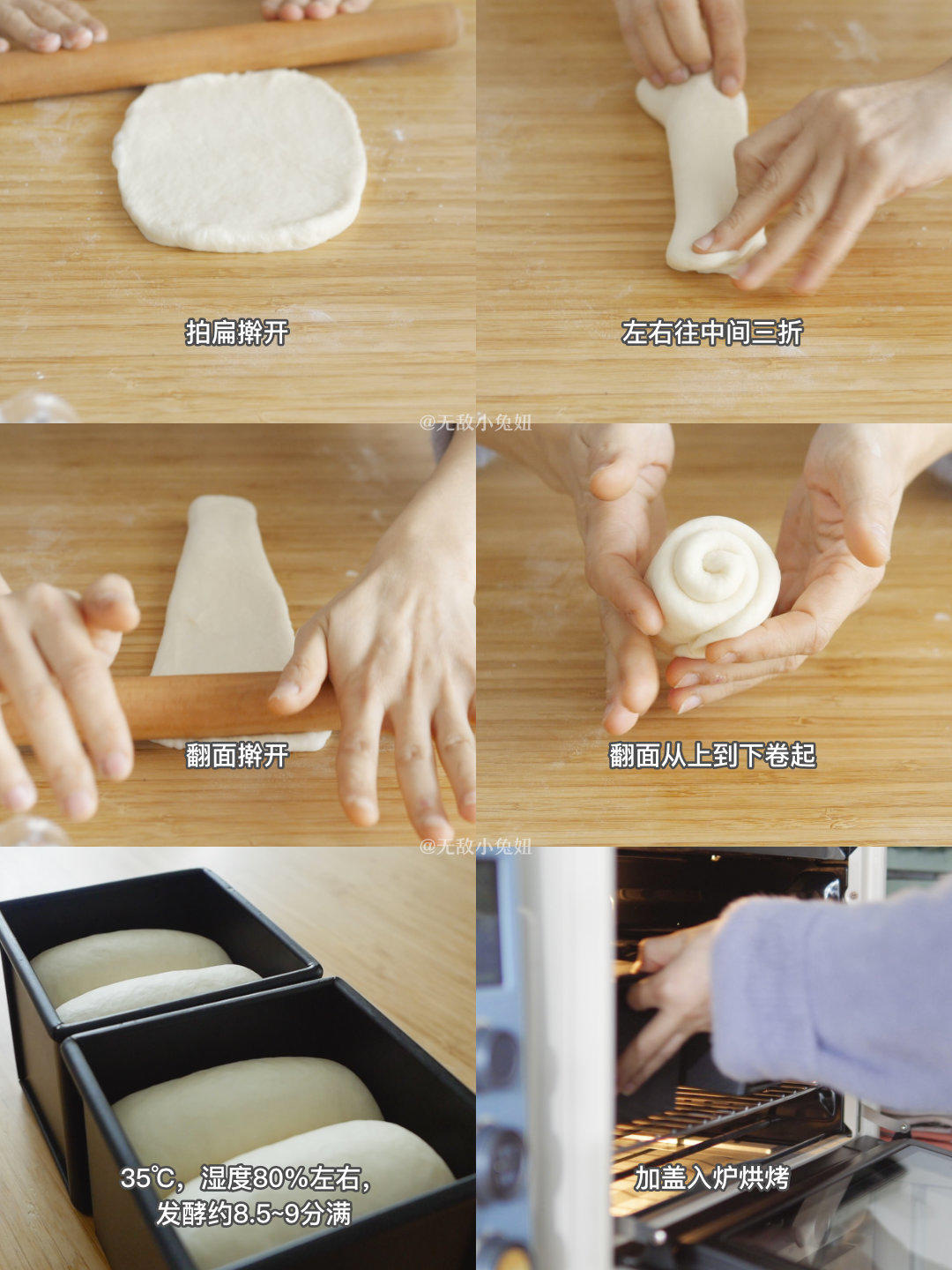 拍扁擀开

左右往中间三折

@无敌小兔妞

翻面擀开

翻面从上到下卷起

@无敌小兔妞

35℃，湿度80%左右，发酵约8.5~9分满

加盖入炉烘烤