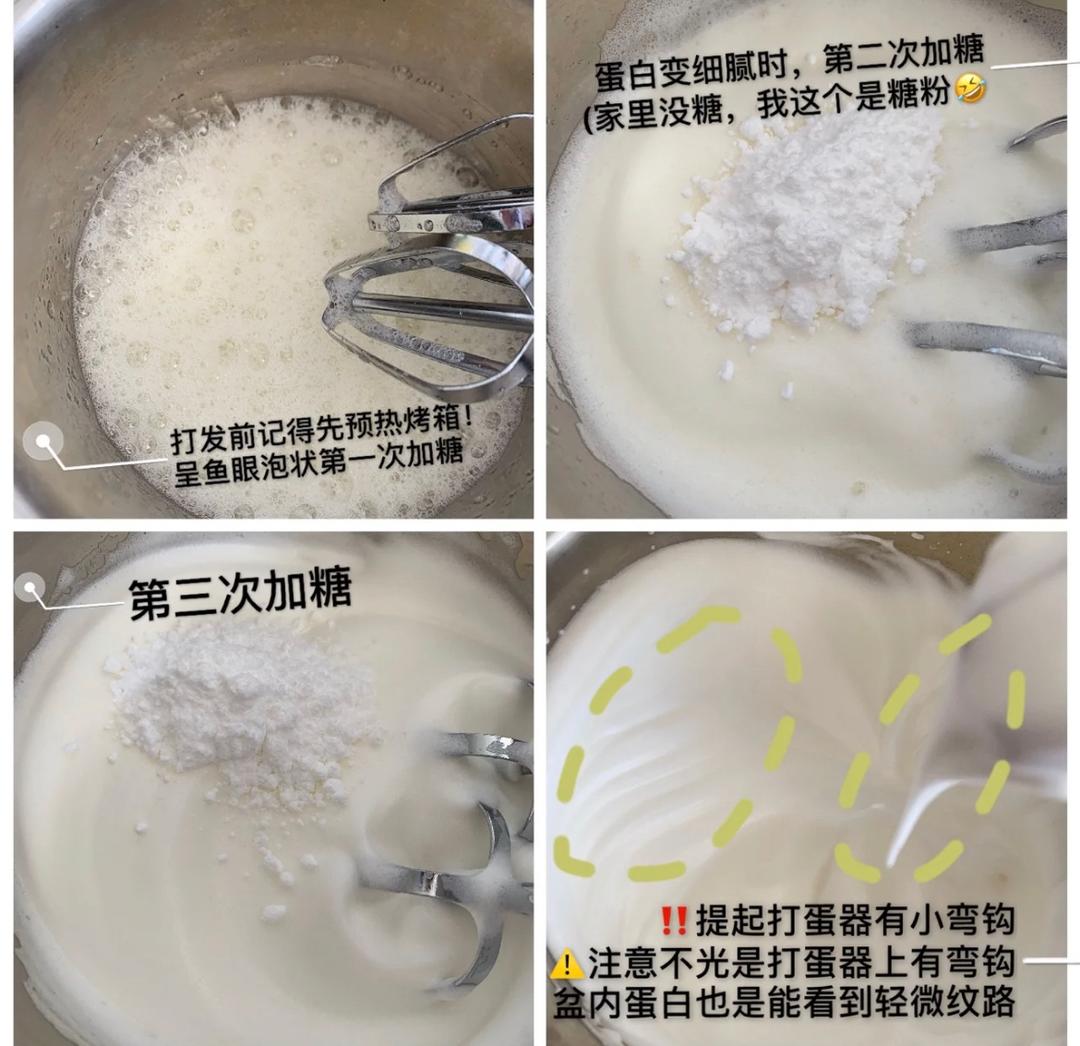 打发前记得先预热烤箱！
呈鱼眼泡状第一次加糖

蛋白变细腻时，第二次加糖
(家里没糖，我这个是糖粉🤣

第三次加糖

‼️提起打蛋器有小弯钩
⚠️注意不光是打蛋器上有弯钩
盆内蛋白也是能看到轻微纹路