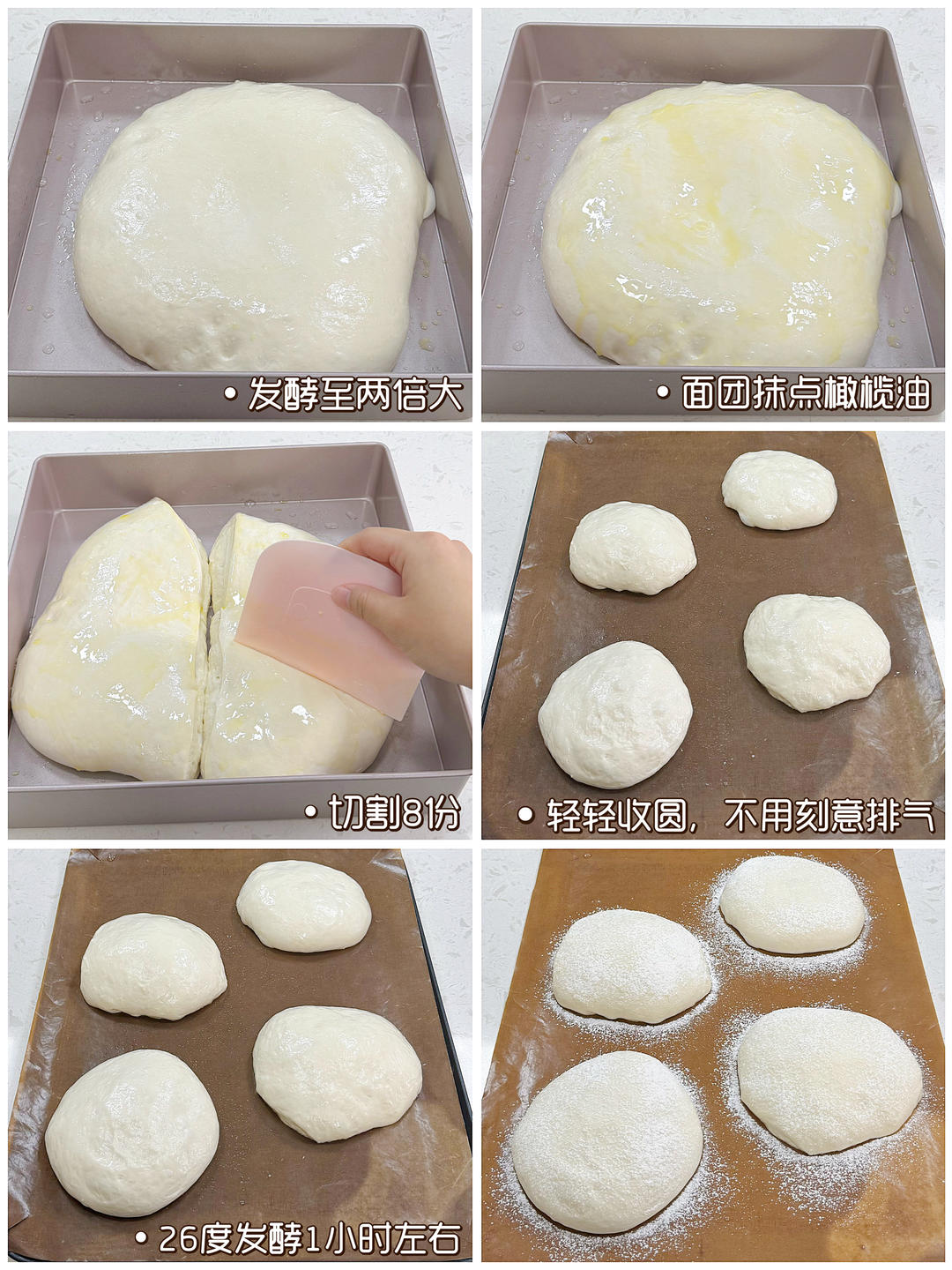 • 发酵至两倍大

• 面团抹点橄榄油

• 切割8份

• 轻轻收圆，不用刻意排气

• 26度发酵1小时左右