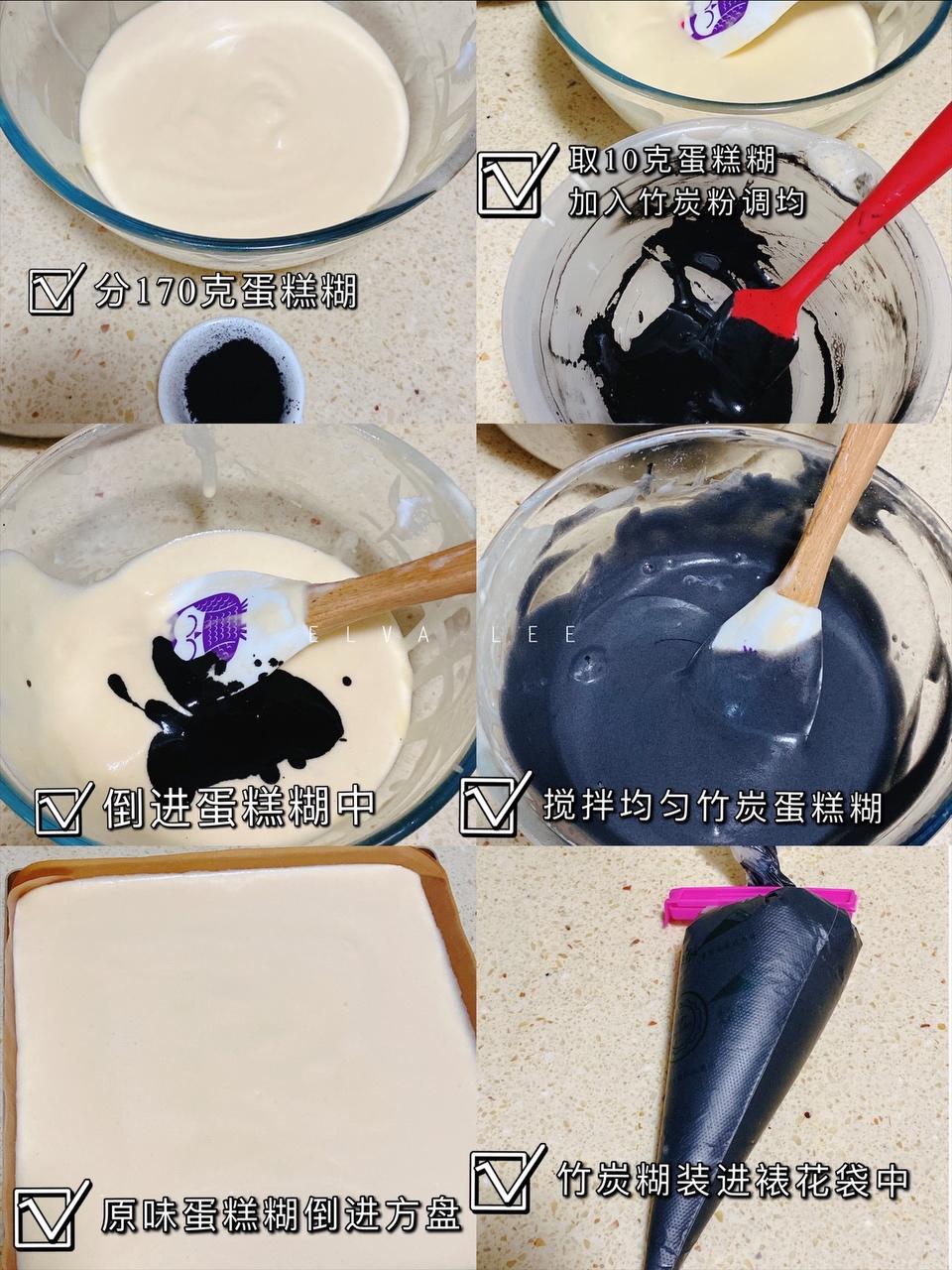 分170克蛋糕糊

取10克蛋糕糊
加入竹炭粉调均

倒进蛋糕糊中

ELVA LEE

搅拌均匀竹炭蛋糕糊

原味蛋糕糊倒进方盘

竹炭糊装进裱花袋中