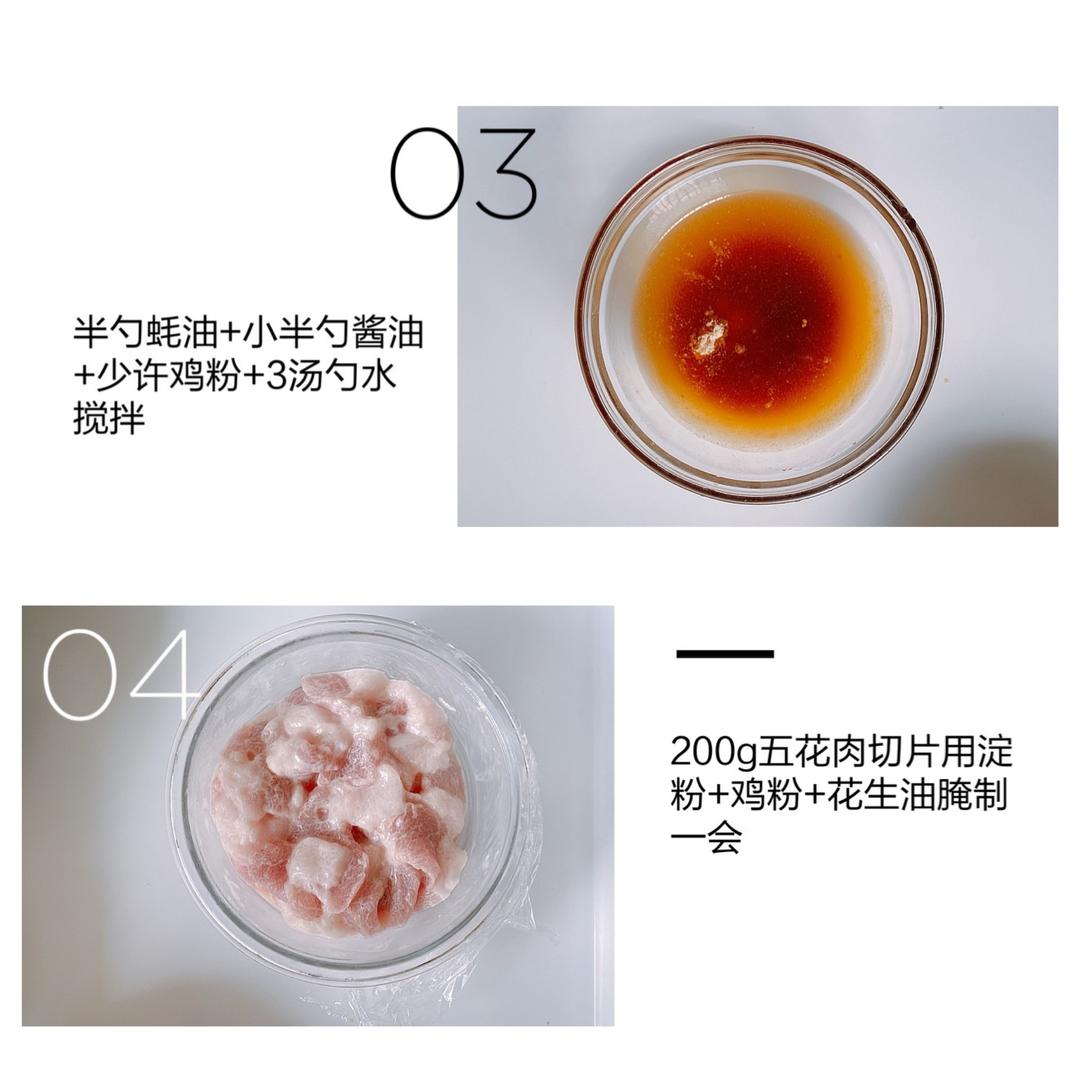 03

半勺蚝油+小半勺酱油+少许鸡粉+3汤勺水搅拌

04

200g五花肉切片用淀粉+鸡粉+花生油腌制一会