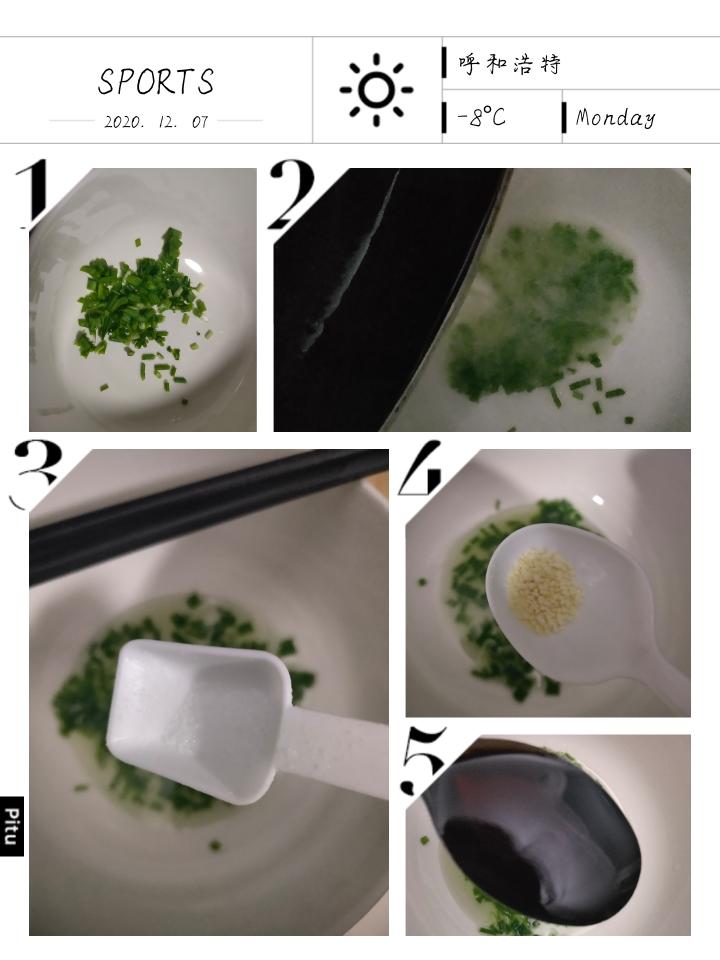 SPORTS

2020. 12. 07

呼和浩特

-8°C

Monday

1

2

3

4

5

Pitu