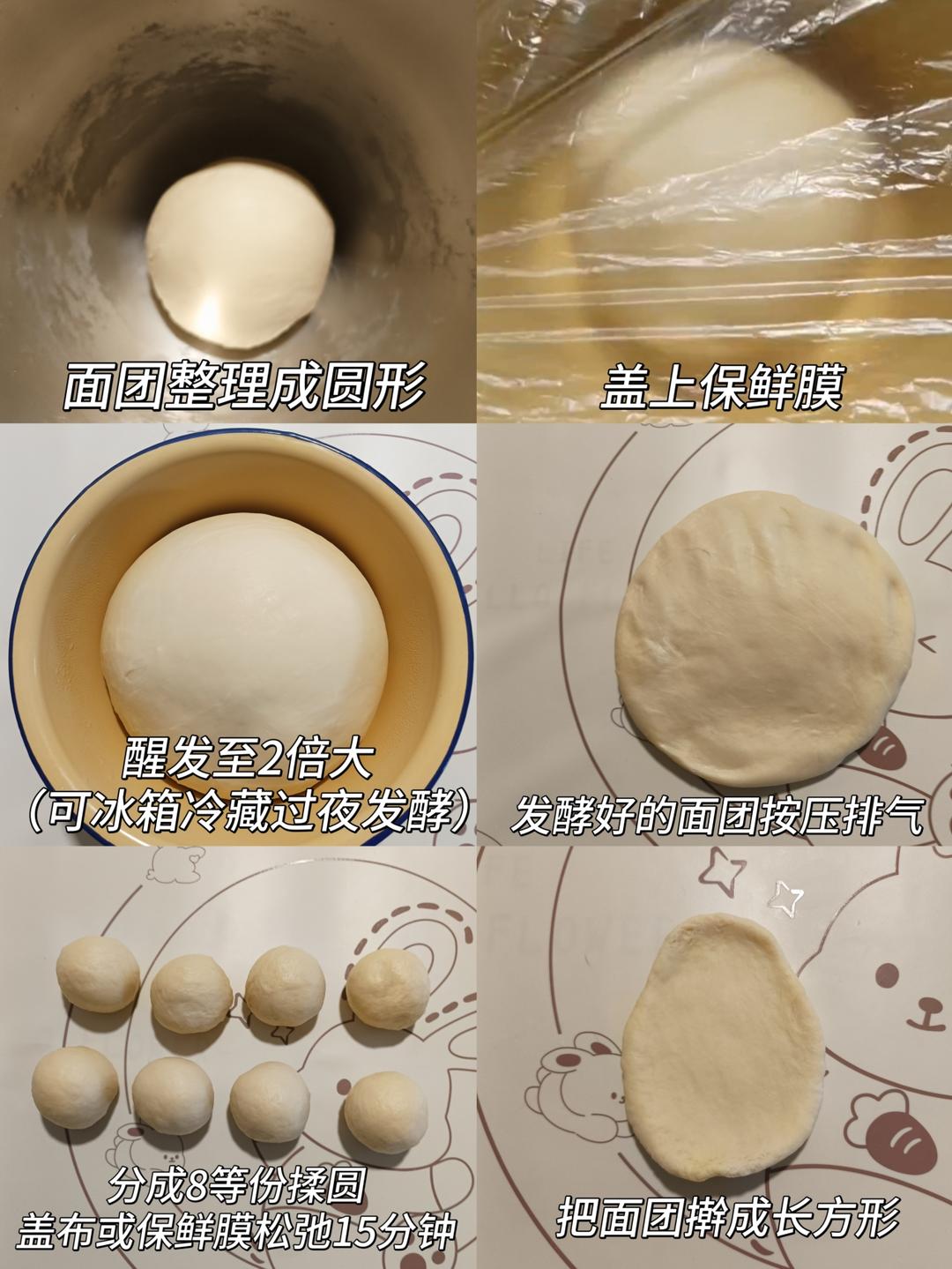 面团整理成圆形

盖上保鲜膜

醒发至2倍大
（可冰箱冷藏过夜发酵）

发酵好的面团按压排气

分成8等份揉圆
盖布或保鲜膜松弛15分钟

把面团擀成长方形