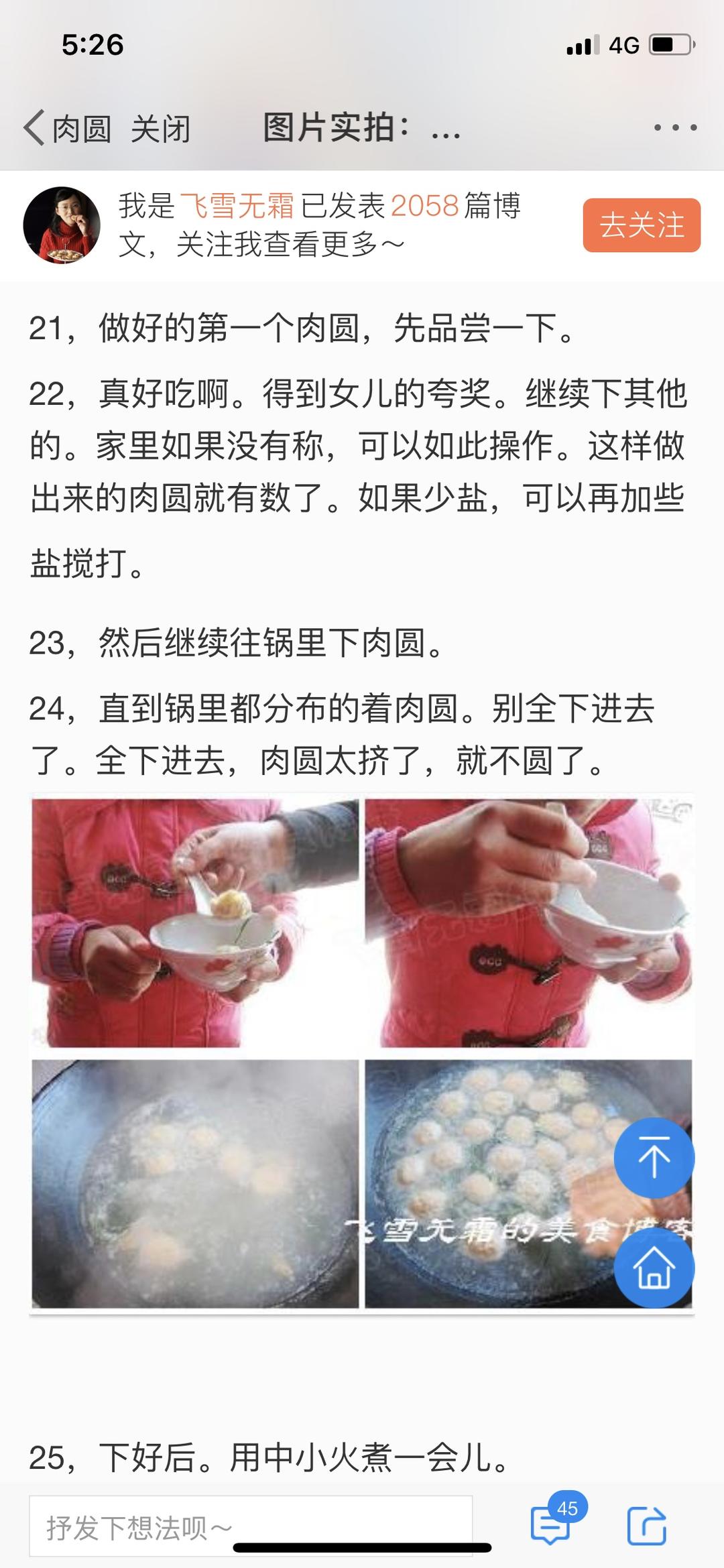 5:26

4G

肉圆 关闭 图片实拍：...

我是飞雪无霜已发表2058篇博文，关注我查看更多～

去关注

21，做好的第一个肉圆，先品尝一下。

22，真好吃啊。得到女儿的夸奖。继续下其他的。家里如果没有称，可以如此操作。这样做出来的肉圆就有数了。如果少盐，可以再加些盐搅打。

23，然后继续往锅里下肉圆。

24，直到锅里都分布的着肉圆。别全下进去了。全下进去，肉圆太挤了，就不圆了。

飞雪无霜的美食博客

25，下好后。用中小火煮一会儿。

抒发下想法呗～

45