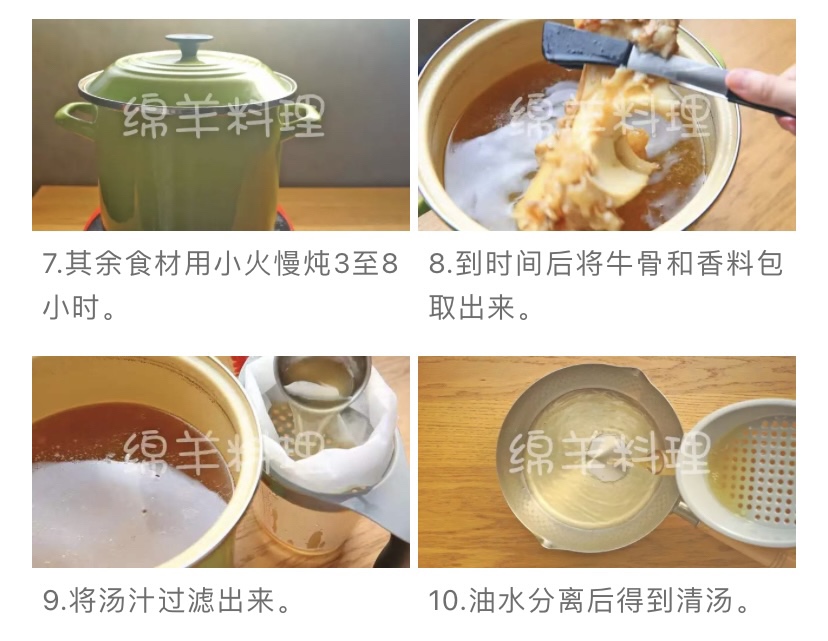 绵羊料理

7.其余食材用小火慢炖3至8小时。

绵羊料理

8.到时间后将牛骨和香料包取出来。

绵羊料理

9.将汤汁过滤出来。

绵羊料理

10.油水分离后得到清汤。