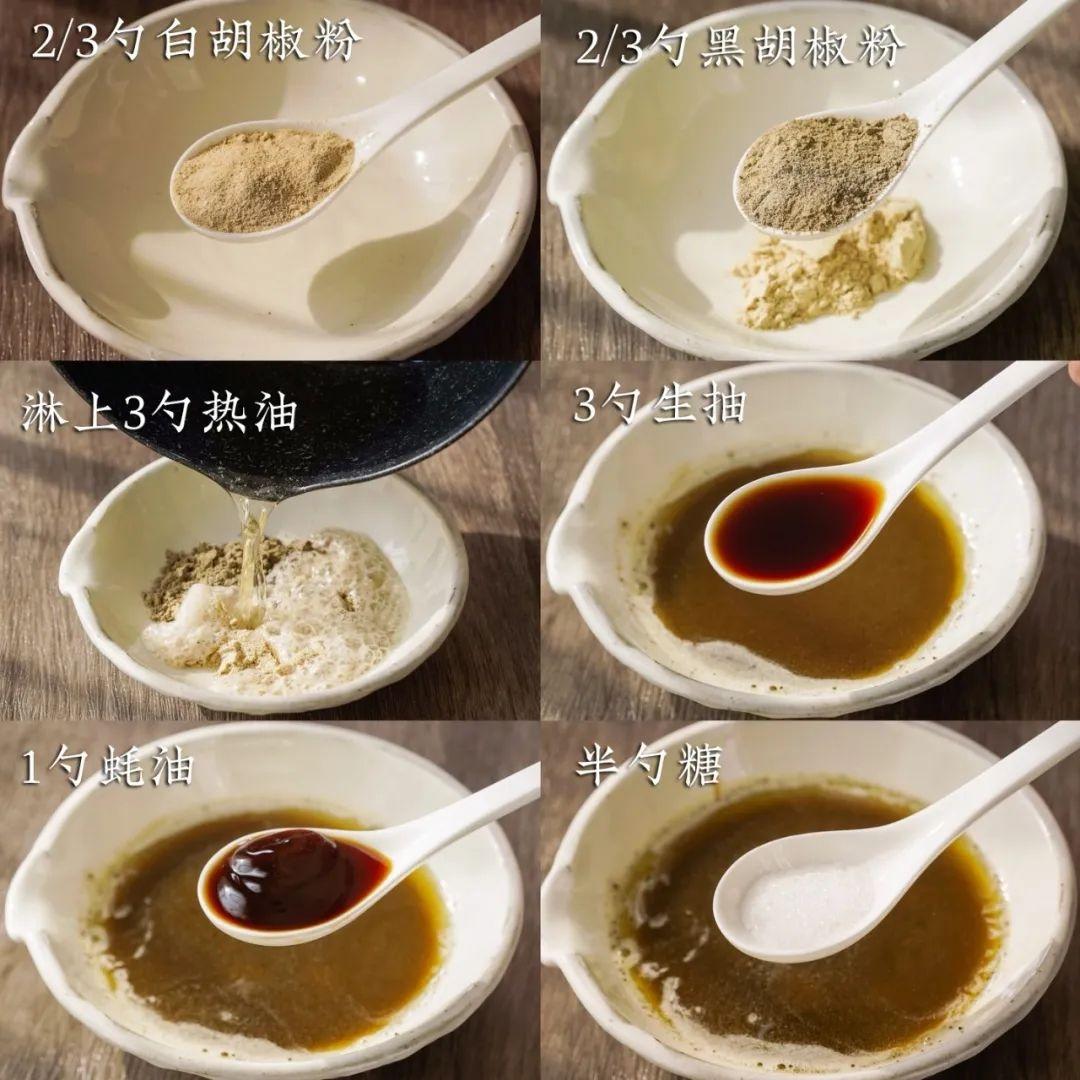 2/3勺白胡椒粉

2/3勺黑胡椒粉

淋上3勺热油

3勺生抽

1勺蚝油

半勺糖