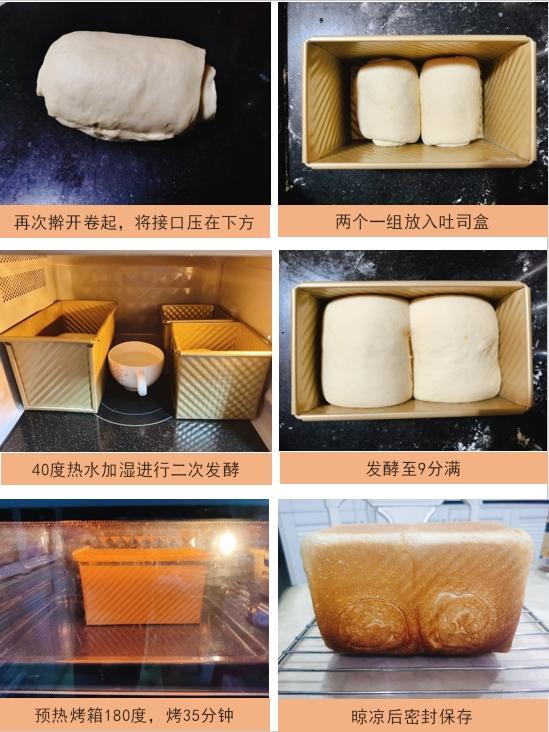 再次擀开卷起，将接口压在下方

两个一组放入吐司盒

40度热水加湿进行二次发酵

发酵至9分满

预热烤箱180度，烤35分钟

晾凉后密封保存