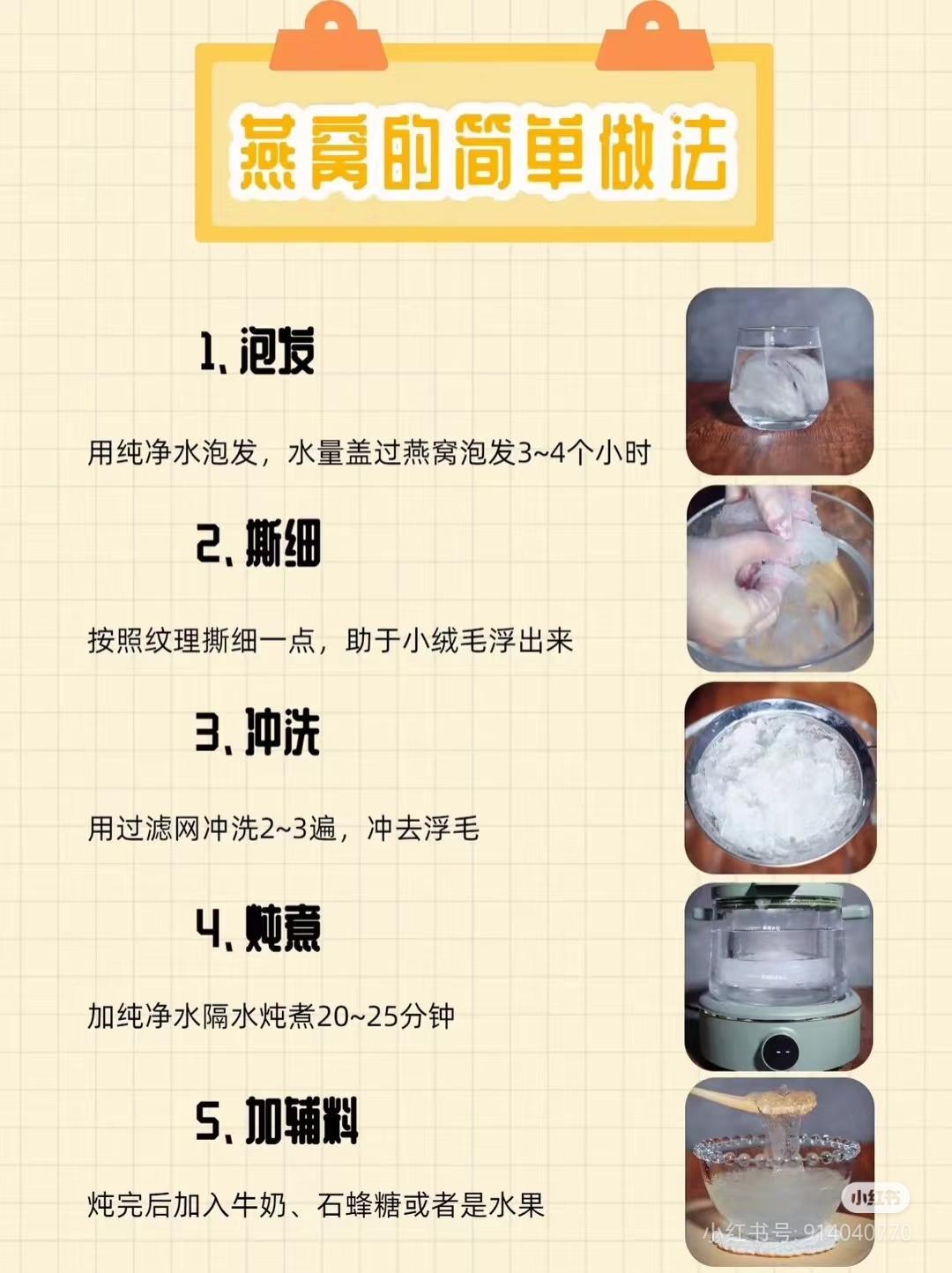 燕窝的简单做法

1、泡发

用纯净水泡发，水量盖过燕窝泡发3~4个小时

2、撕细

按照纹理撕细一点，助于小绒毛浮出来

3、冲洗

用过滤网冲洗2~3遍，冲去浮毛

4、炖煮

加纯净水隔水炖煮20~25分钟

5、加辅料

炖完后加入牛奶、石蜂糖或者是水果

小红书
小红书号: 914040770