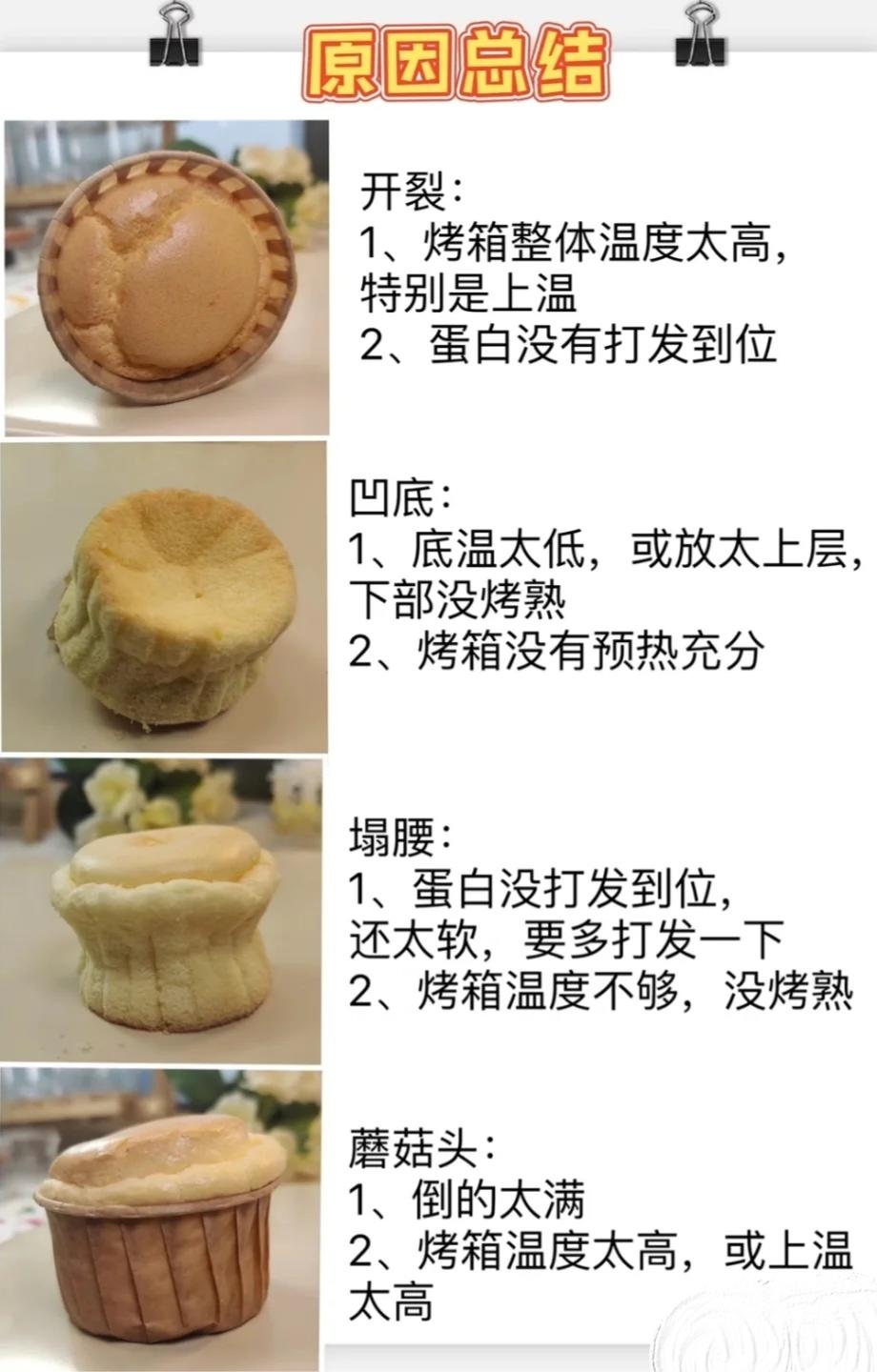 原因总结

开裂：
1、烤箱整体温度太高，特别是上温
2、蛋白没有打发到位

凹底：
1、底温太低，或放太上层，下部没烤熟
2、烤箱没有预热充分

塌腰：
1、蛋白没打发到位，还太软，要多打发一下
2、烤箱温度不够，没烤熟

蘑菇头：
1、倒的太满
2、烤箱温度太高，或上温太高