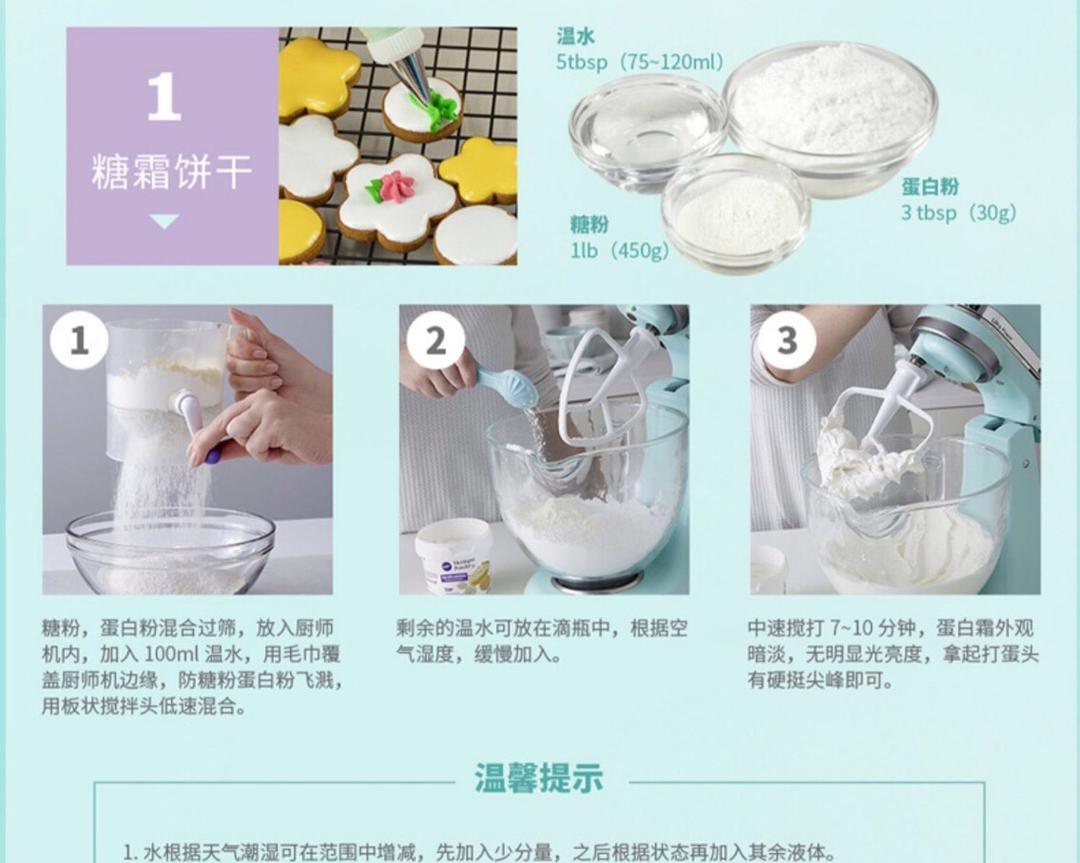 1
糖霜饼干

温水
5tbsp（75~120ml）

糖粉
1lb（450g）

蛋白粉
3 tbsp（30g）

1

2

3

糖粉，蛋白粉混合过筛，放入厨师机内，加入 100ml 温水，用毛巾覆盖厨师机边缘，防糖粉蛋白粉飞溅，用板状搅拌头低速混合。

剩余的温水可放在滴瓶中，根据空气湿度，缓慢加入。

中速搅打 7~10 分钟，蛋白霜外观暗淡，无明显光亮度，拿起打蛋头有硬挺尖峰即可。

温馨提示

1. 水根据天气潮湿可在范围中增减，先加入少分量，之后根据状态再加入其余液体。